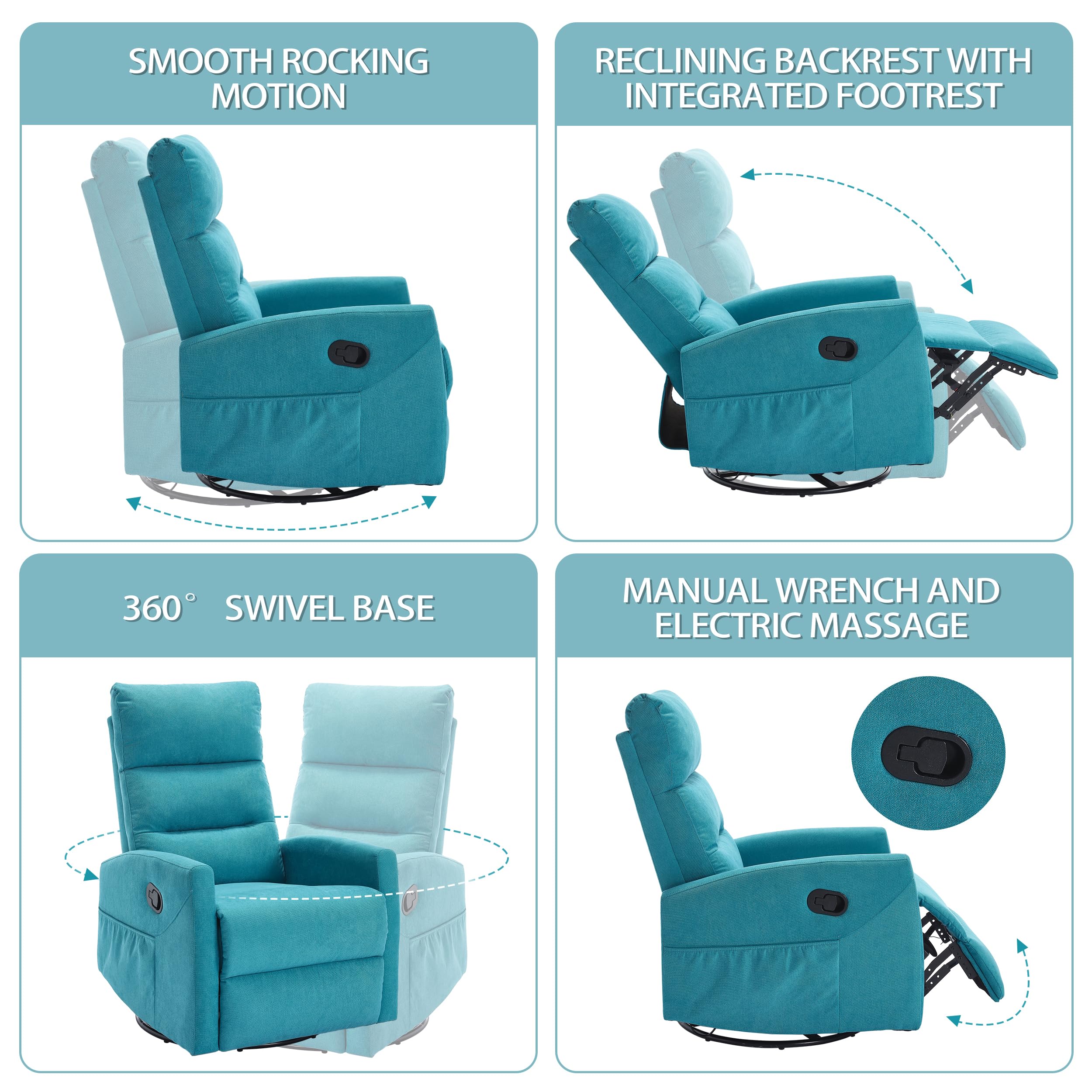 SMOOTH ROCKING MOTION

RECLINING BACKREST WITH INTEGRATED FOOTREST

360° SWIVEL BASE

MANUAL WRENCH AND ELECTRIC MASSAGE