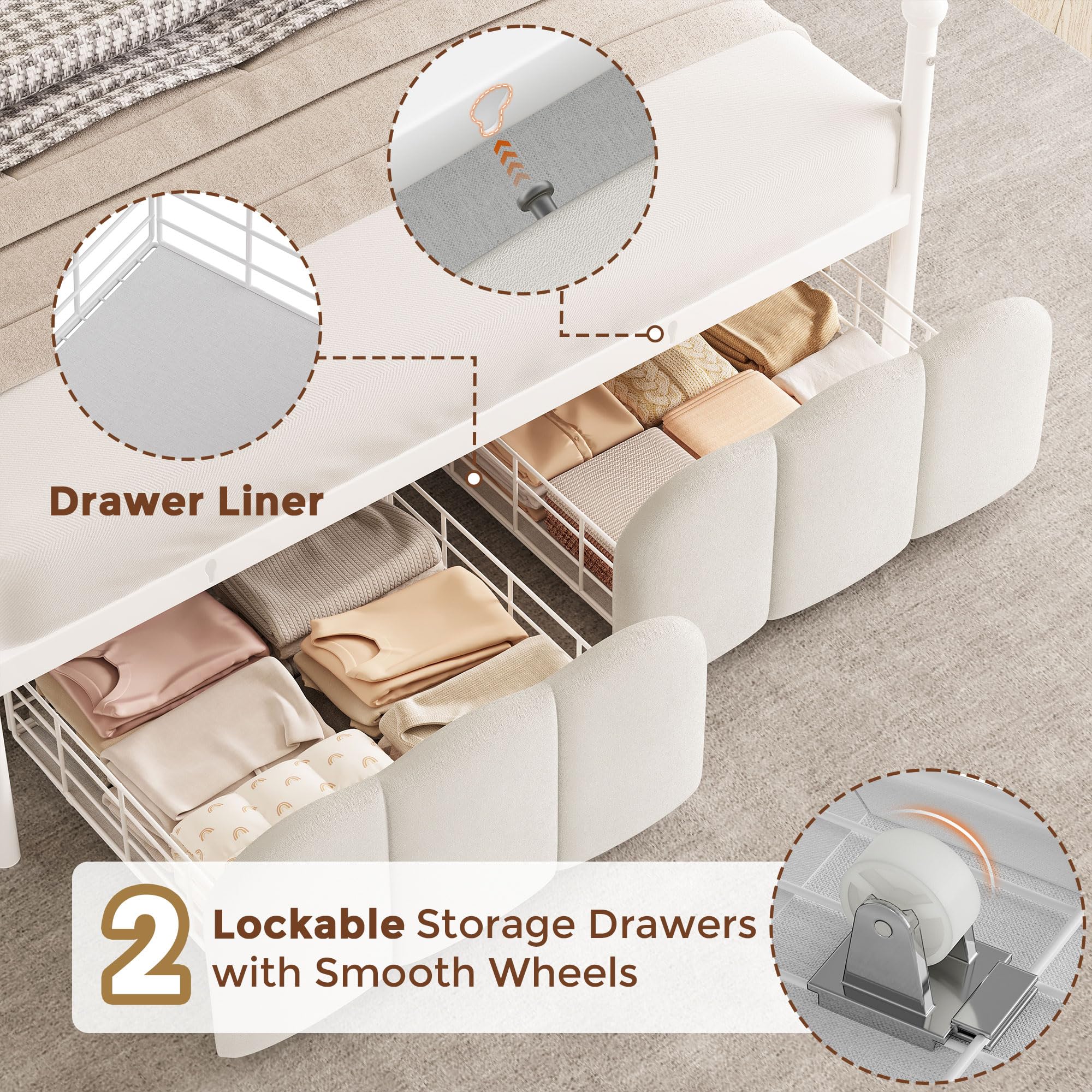 Drawer Liner

2 Lockable Storage Drawers with Smooth Wheels