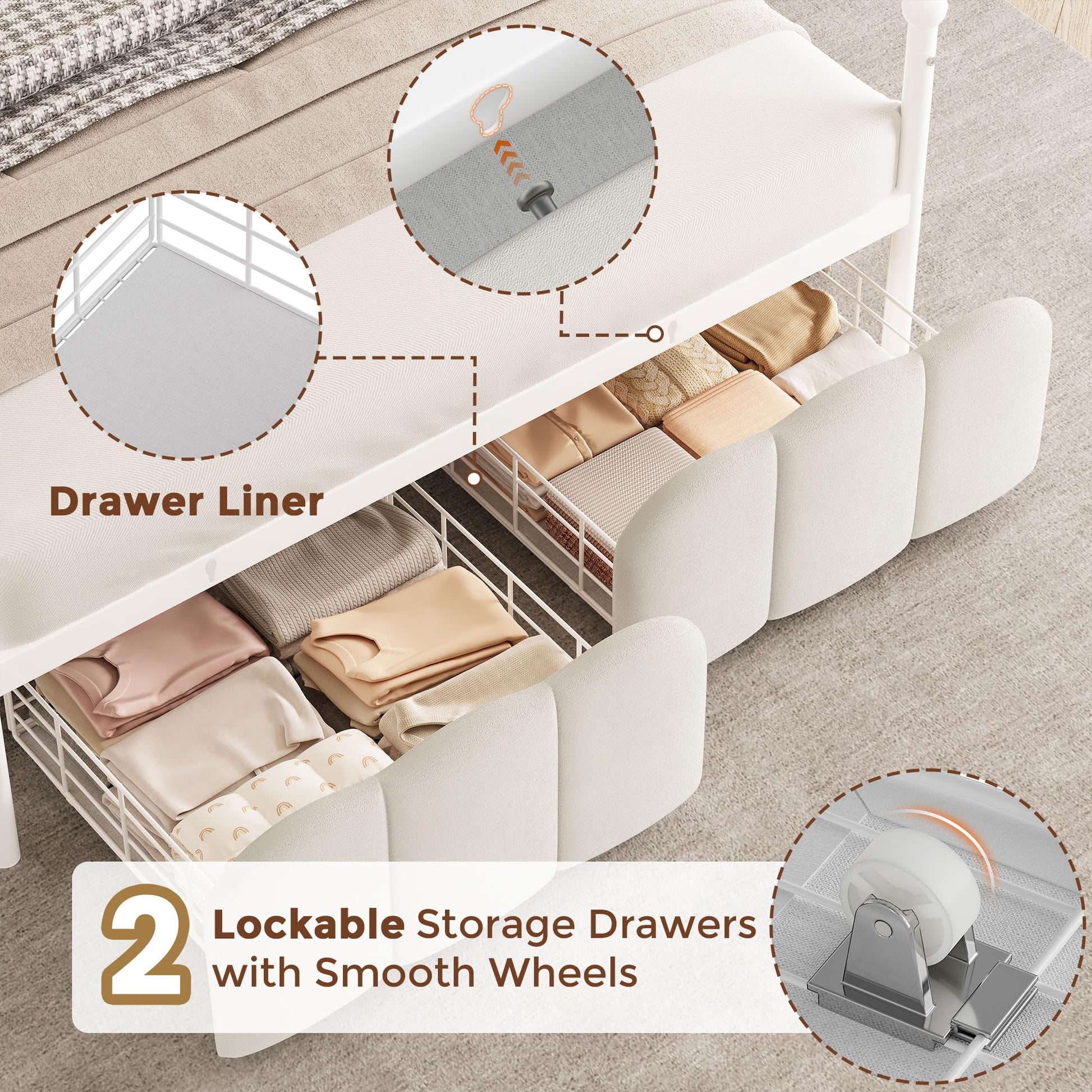 Drawer Liner

2 Lockable Storage Drawers with Smooth Wheels