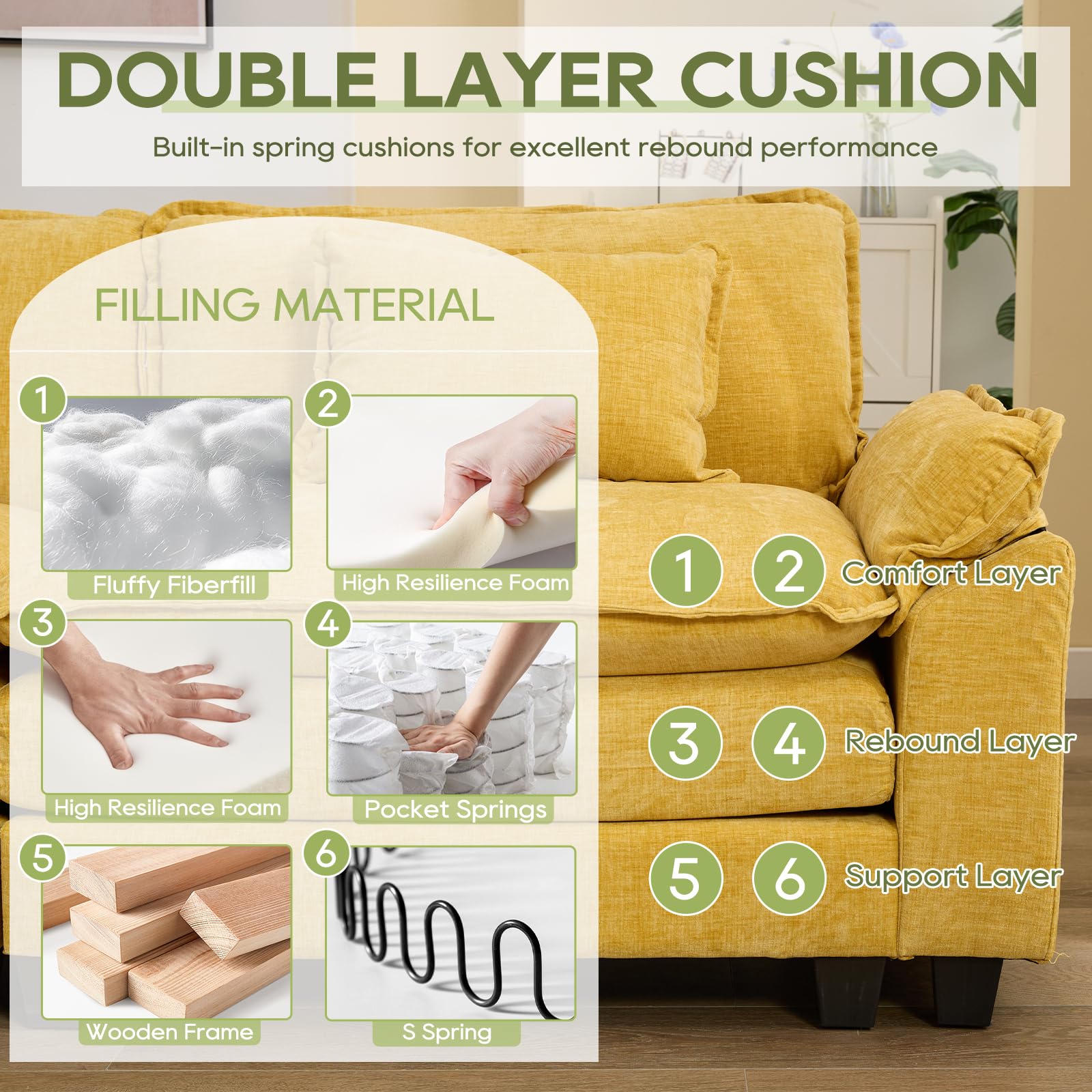 DOUBLE LAYER CUSHION

Built-in spring cushions for excellent rebound performance

FILLING MATERIAL

1
Fluffy Fiberfill

2
High Resilience Foam

3
High Resilience Foam

4
Pocket Springs

5
Wooden Frame

6
S Spring

1 2 Comfort Layer

3 4 Rebound Layer

5 6 Support Layer