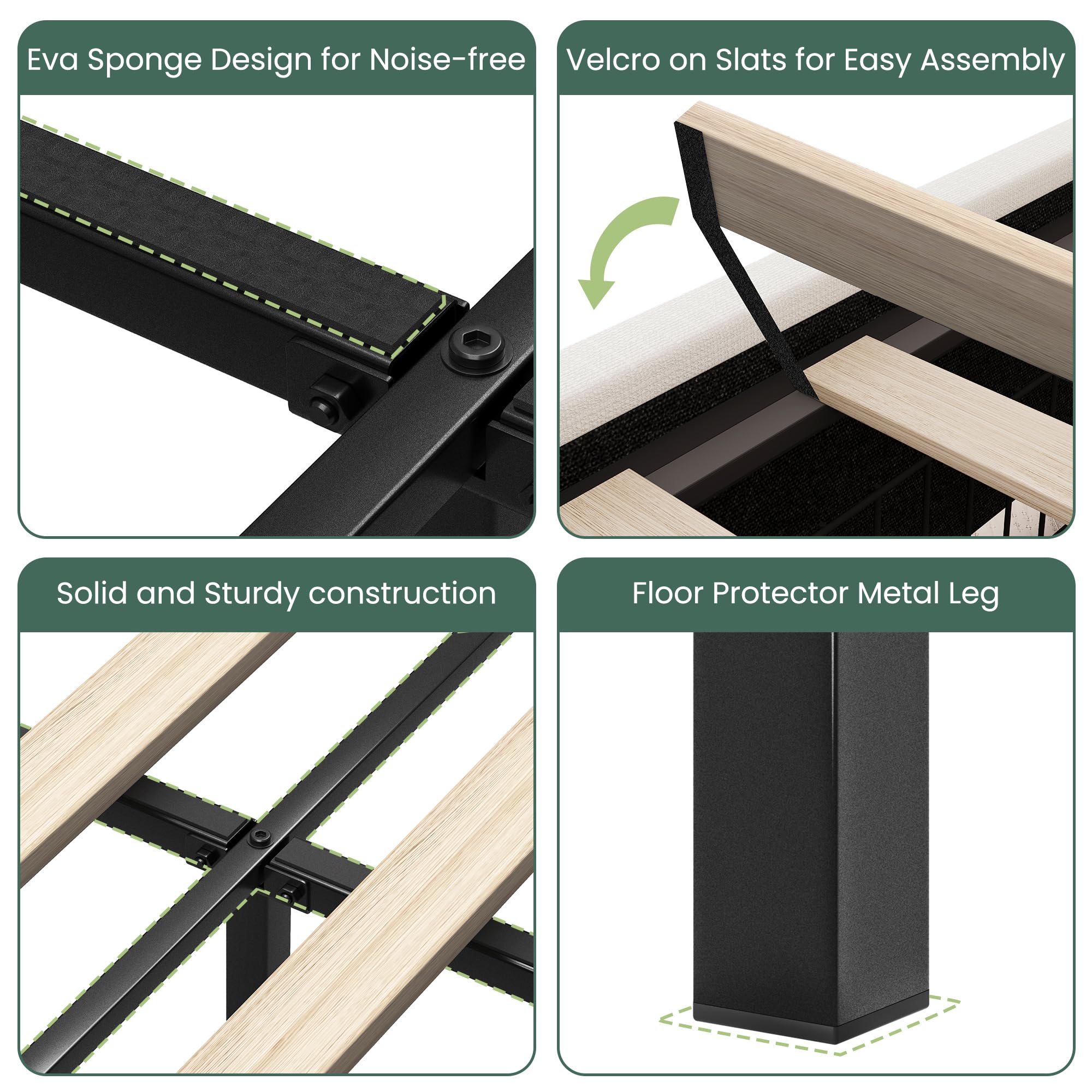 Eva Sponge Design for Noise-free

Velcro on Slats for Easy Assembly

Solid and Sturdy construction

Floor Protector Metal Leg