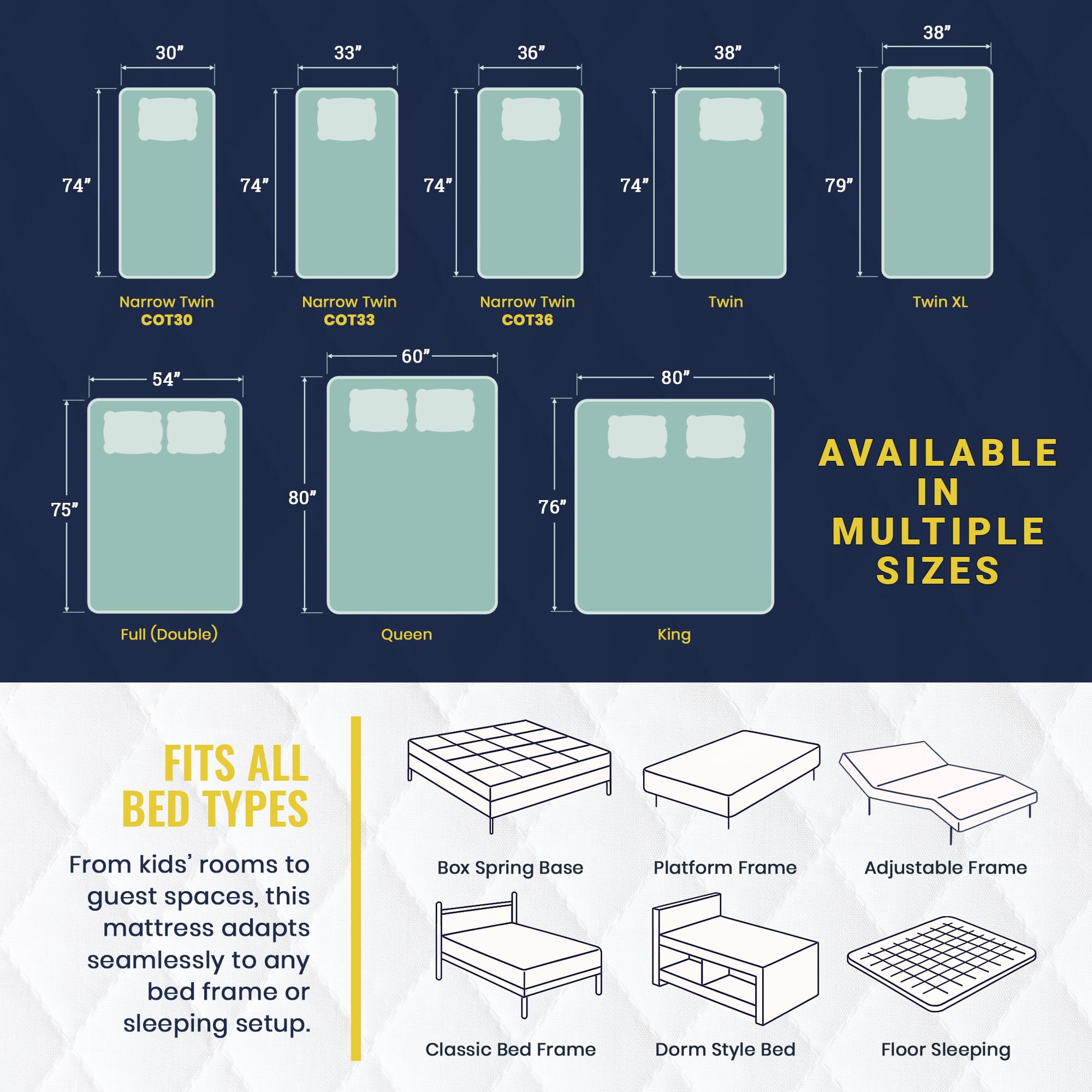 30″
74″
Narrow Twin
COT30

33″
74″
Narrow Twin
COT33

36″
74″
Narrow Twin
COT36

38″
74″
Twin

38″
79″
Twin XL

54″
75″
Full (Double)

60″
80″
Queen

80″
76″
King

AVAILABLE IN MULTIPLE SIZES

FITS ALL BED TYPES

From kids' rooms to guest spaces, this mattress adapts seamlessly to any bed frame or sleeping setup.

Box Spring Base
Platform Frame
Adjustable Frame
Classic Bed Frame
Dorm Style Bed
Floor Sleeping