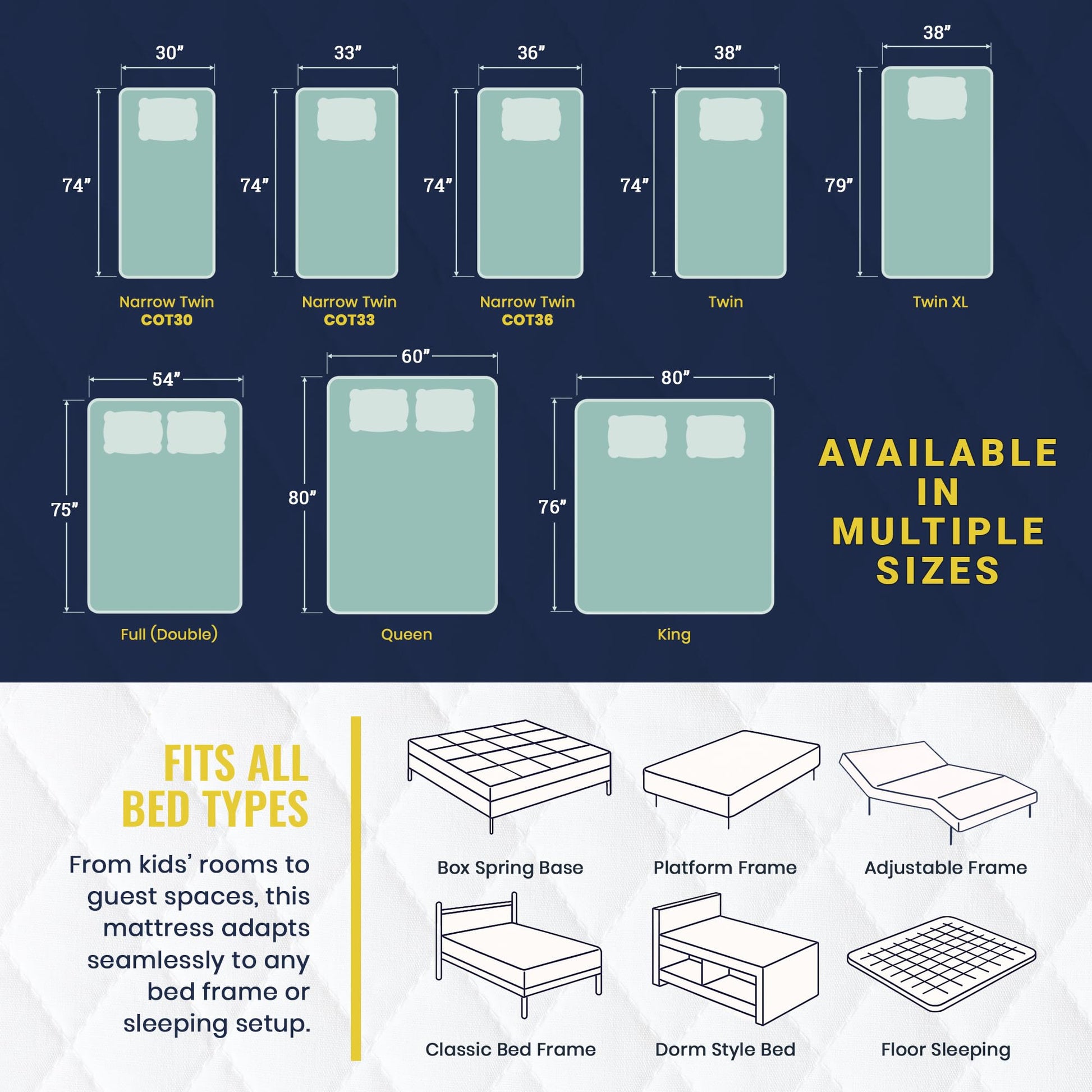 30″
74″
Narrow Twin
COT30

33″
74″
Narrow Twin
COT33

36″
74″
Narrow Twin
COT36

38″
74″
Twin

38″
79″
Twin XL

54″
75″
Full (Double)

60″
80″
Queen

80″
76″
King

AVAILABLE IN MULTIPLE SIZES

FITS ALL BED TYPES

From kids' rooms to guest spaces, this mattress adapts seamlessly to any bed frame or sleeping setup.

Box Spring Base
Platform Frame
Adjustable Frame
Classic Bed Frame
Dorm Style Bed
Floor Sleeping