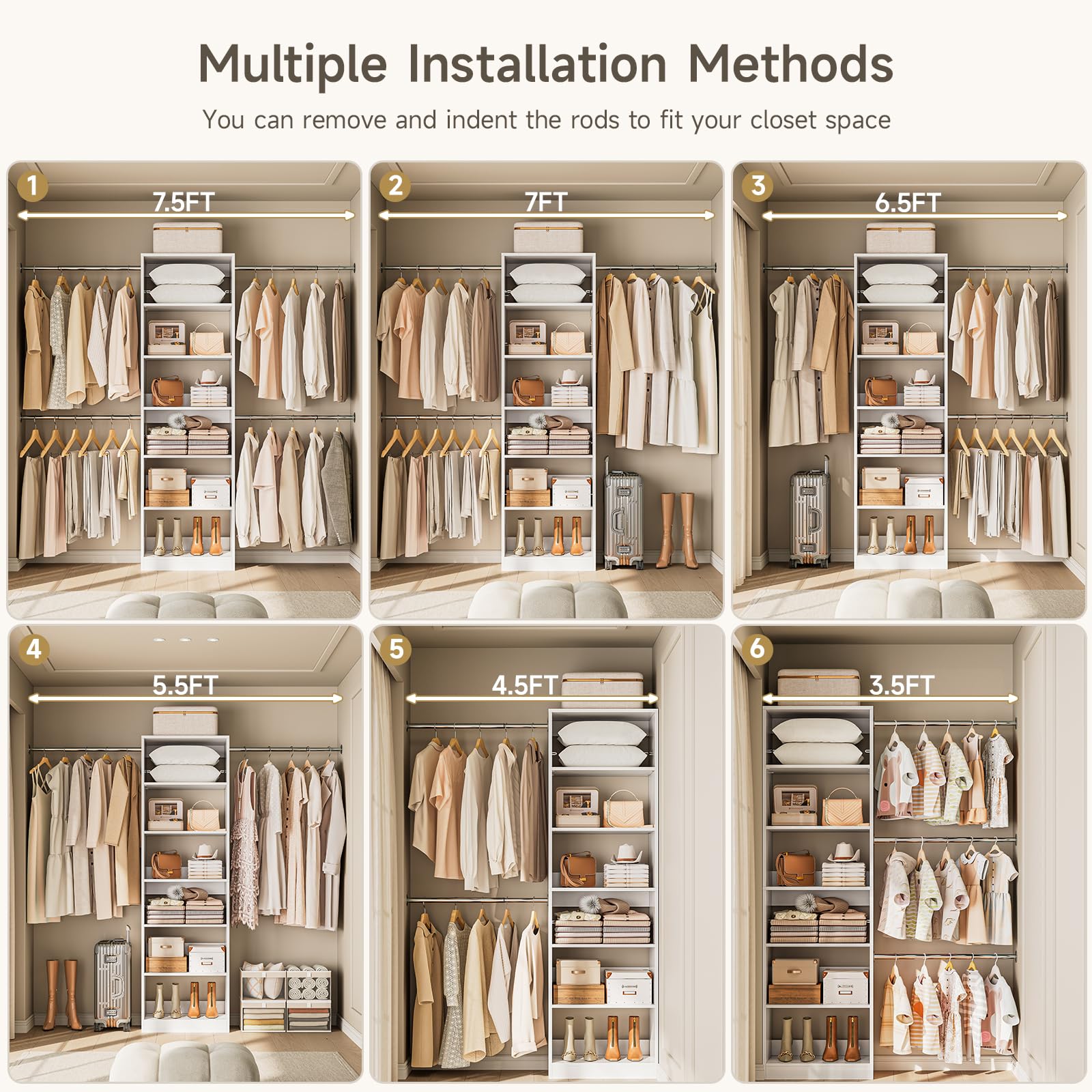 Multiple Installation Methods

You can remove and indent the rods to fit your closet space

1
7.5FT

2
7FT

3
6.5FT

4
5.5FT

5
4.5FT

6
3.5FT