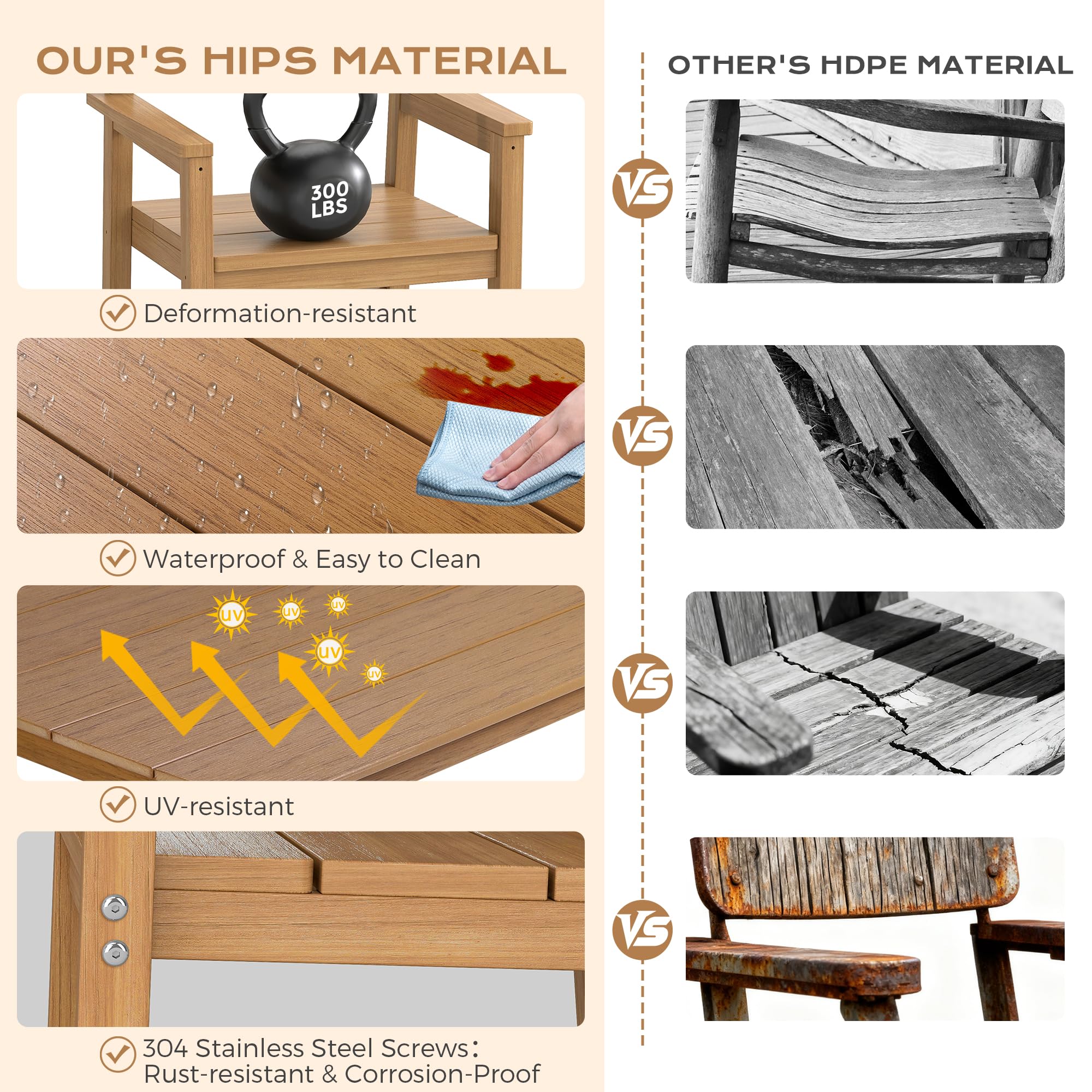 OUR'S HIPS MATERIAL

300 LBS

Deformation-resistant

Waterproof & Easy to Clean

UV UV UV UV UV

UV-resistant

304 Stainless Steel Screws：
Rust-resistant & Corrosion-Proof

OTHER'S HDPE MATERIAL

VS

VS

VS

VS