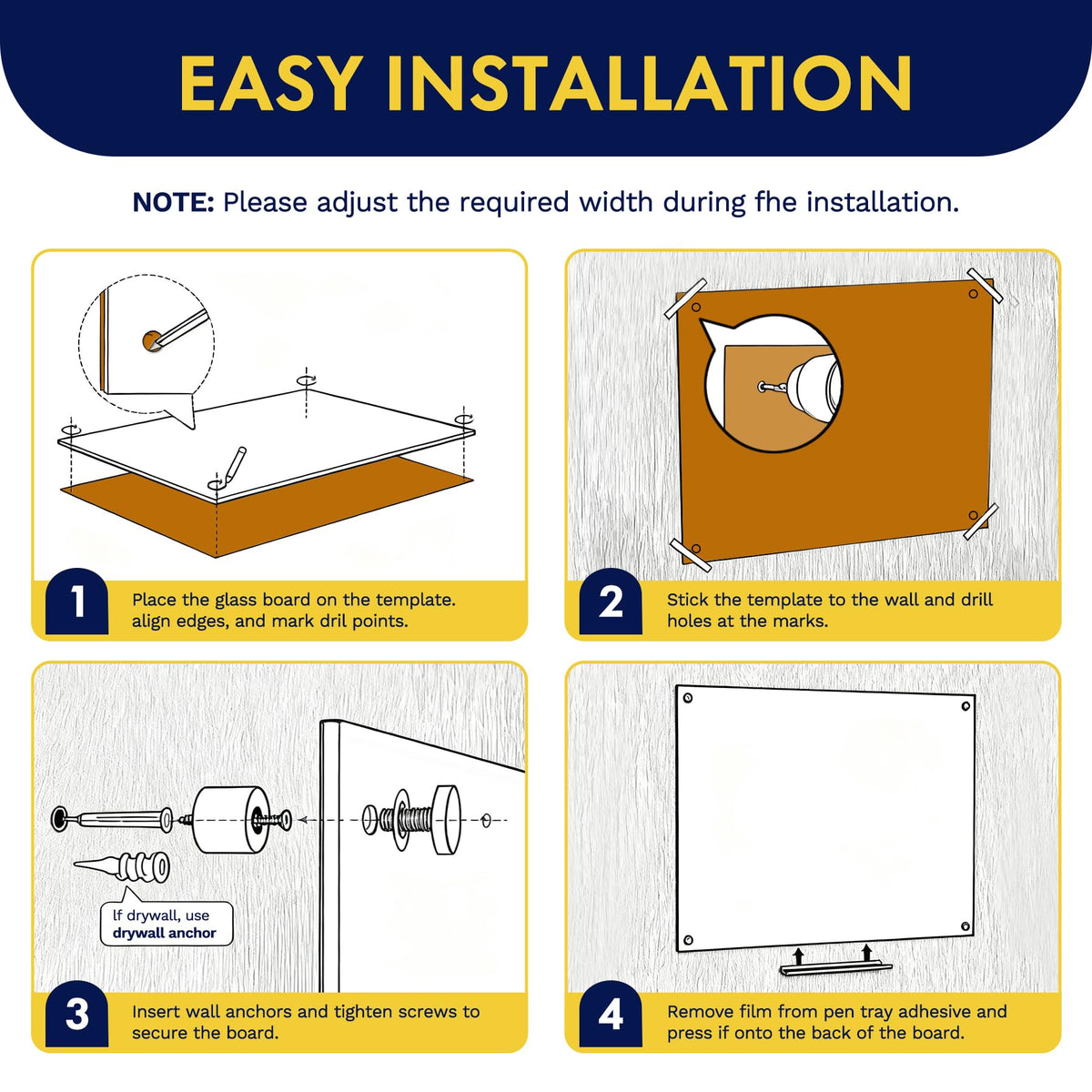 EASY INSTALLATION

NOTE: Please adjust the required width during fhe installation.

1 Place the glass board on the template. align edges, and mark dril points.

2 Stick the template to the wall and drill holes at the marks.

If drywall, use drywall anchor

3 Insert wall anchors and tighten screws to secure the board.

4 Remove film from pen tray adhesive and press if onto the back of the board.