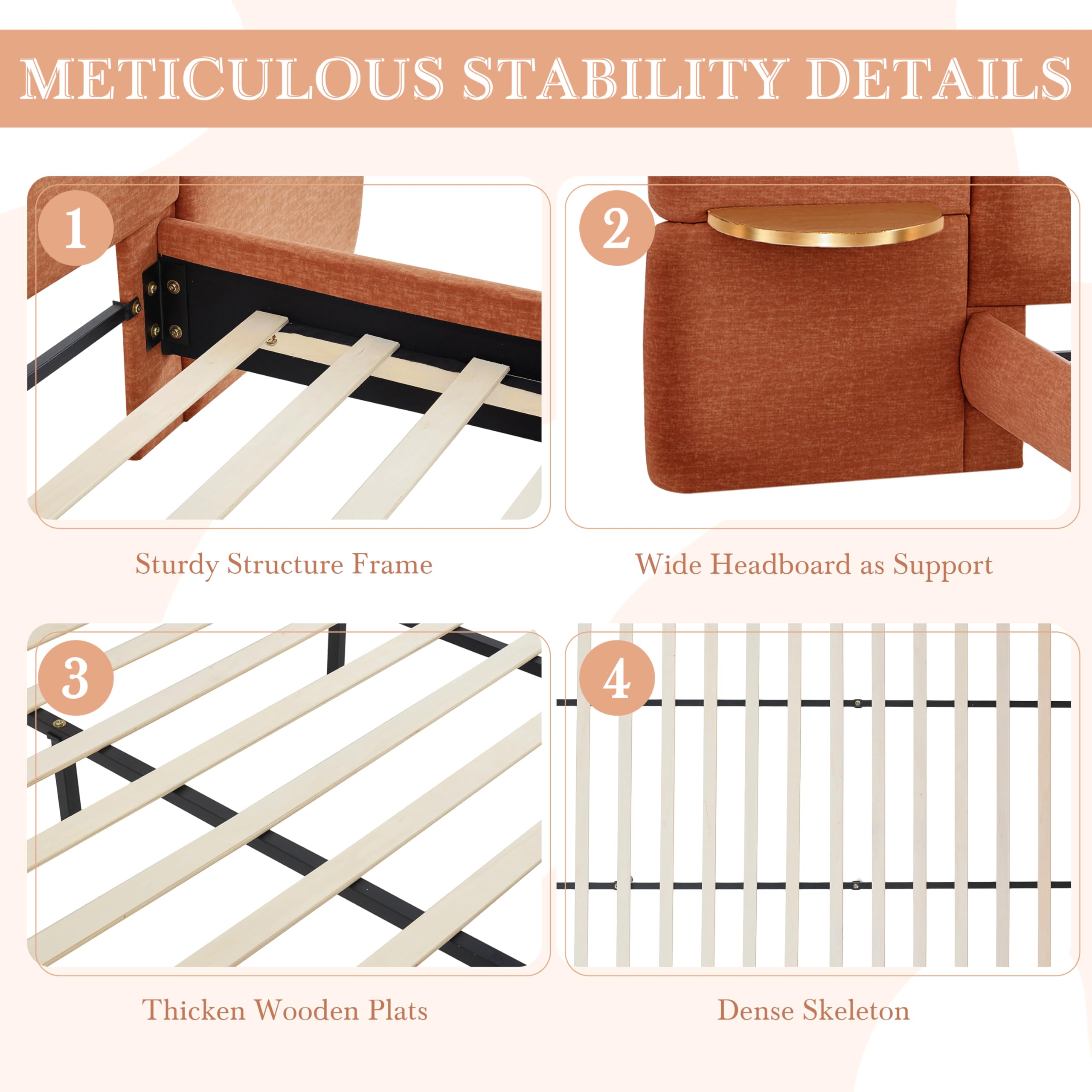 METICULOUS STABILITY DETAILS

1

Sturdy Structure Frame

2

Wide Headboard as Support

3

Thicken Wooden Plats

4

Dense Skeleton