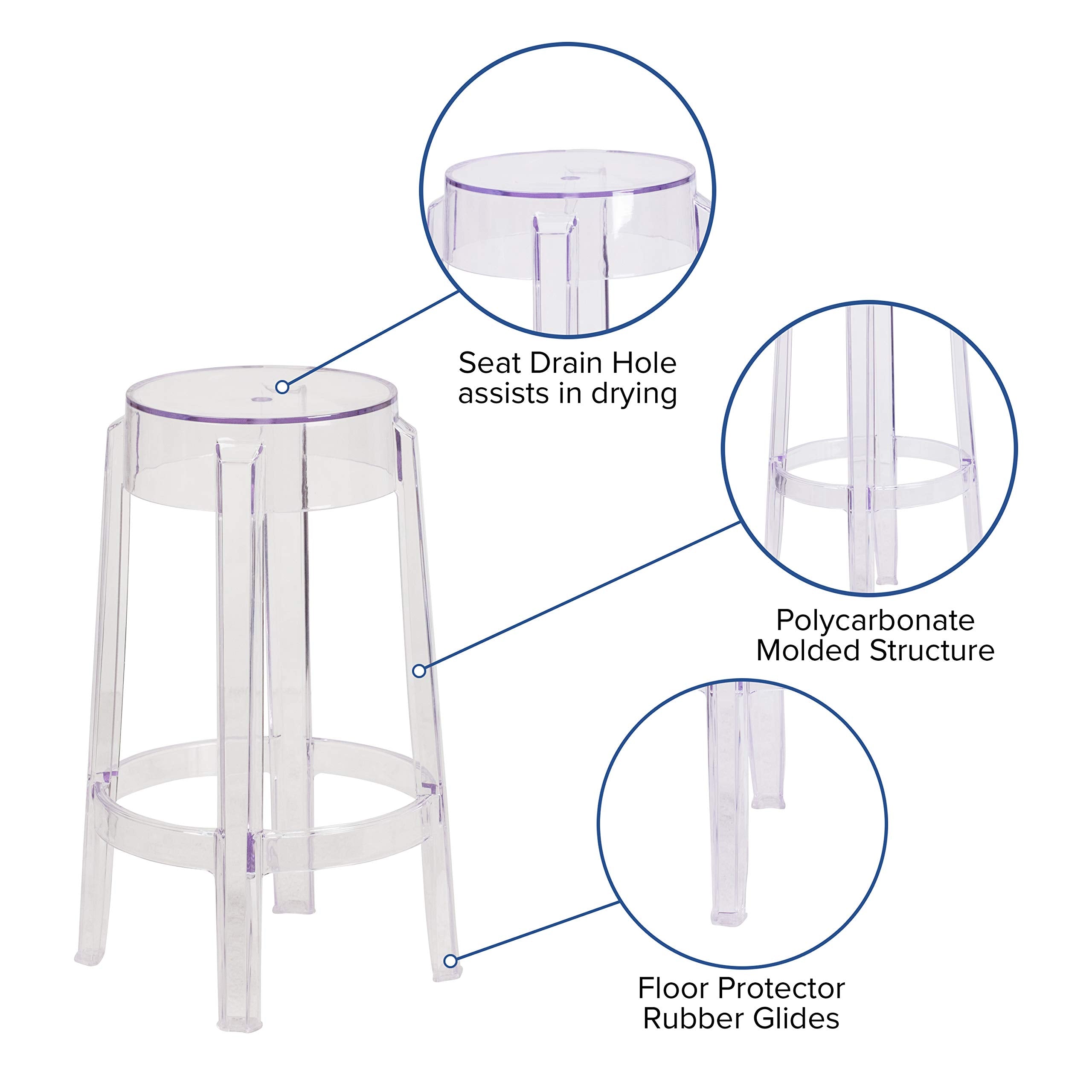 Seat Drain Hole assists in drying

Polycarbonate Molded Structure

Floor Protector Rubber Glides