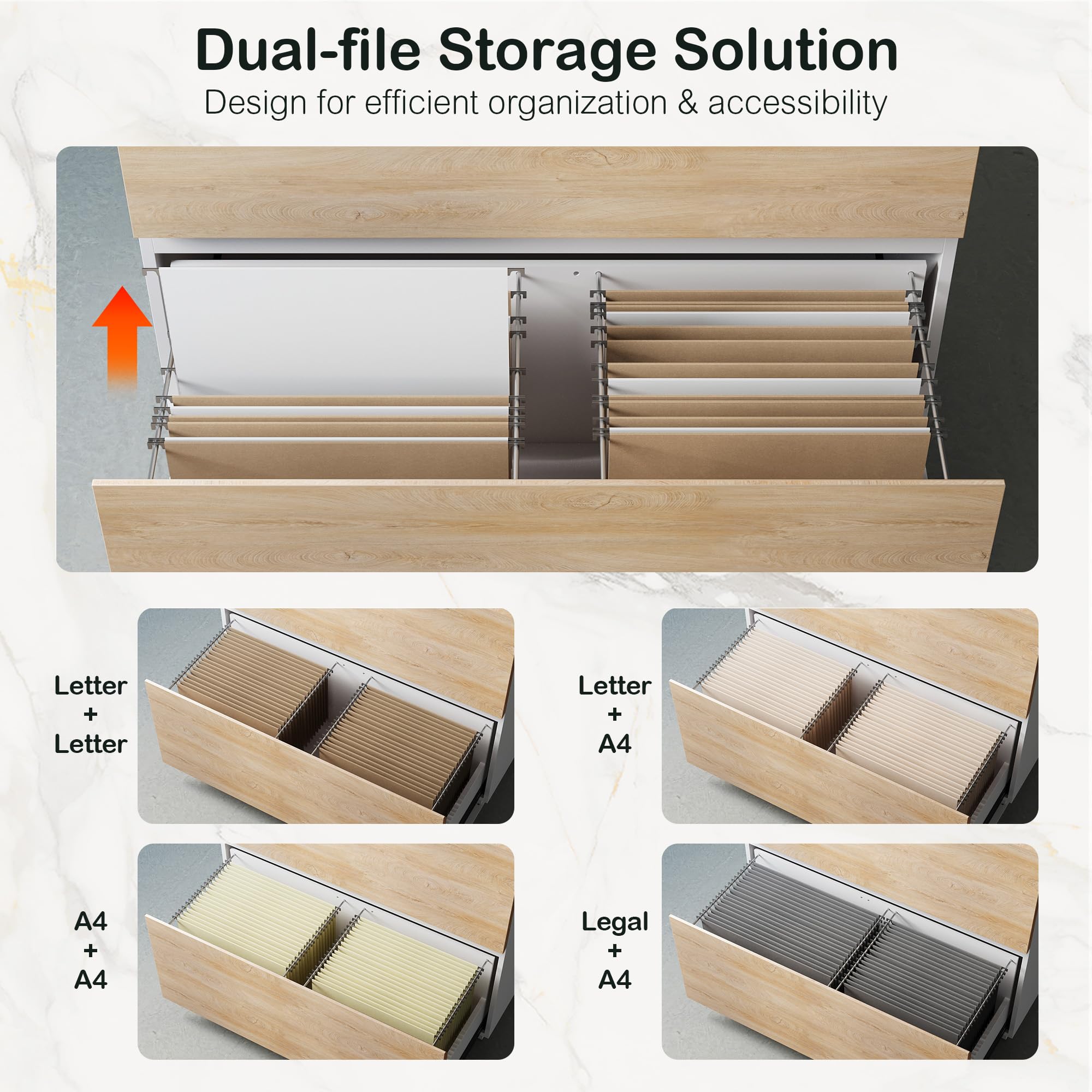 Dual-file Storage Solution

Design for efficient organization & accessibility

Letter
+
Letter

Letter
+
A4

A4
+
A4

Legal
+
A4