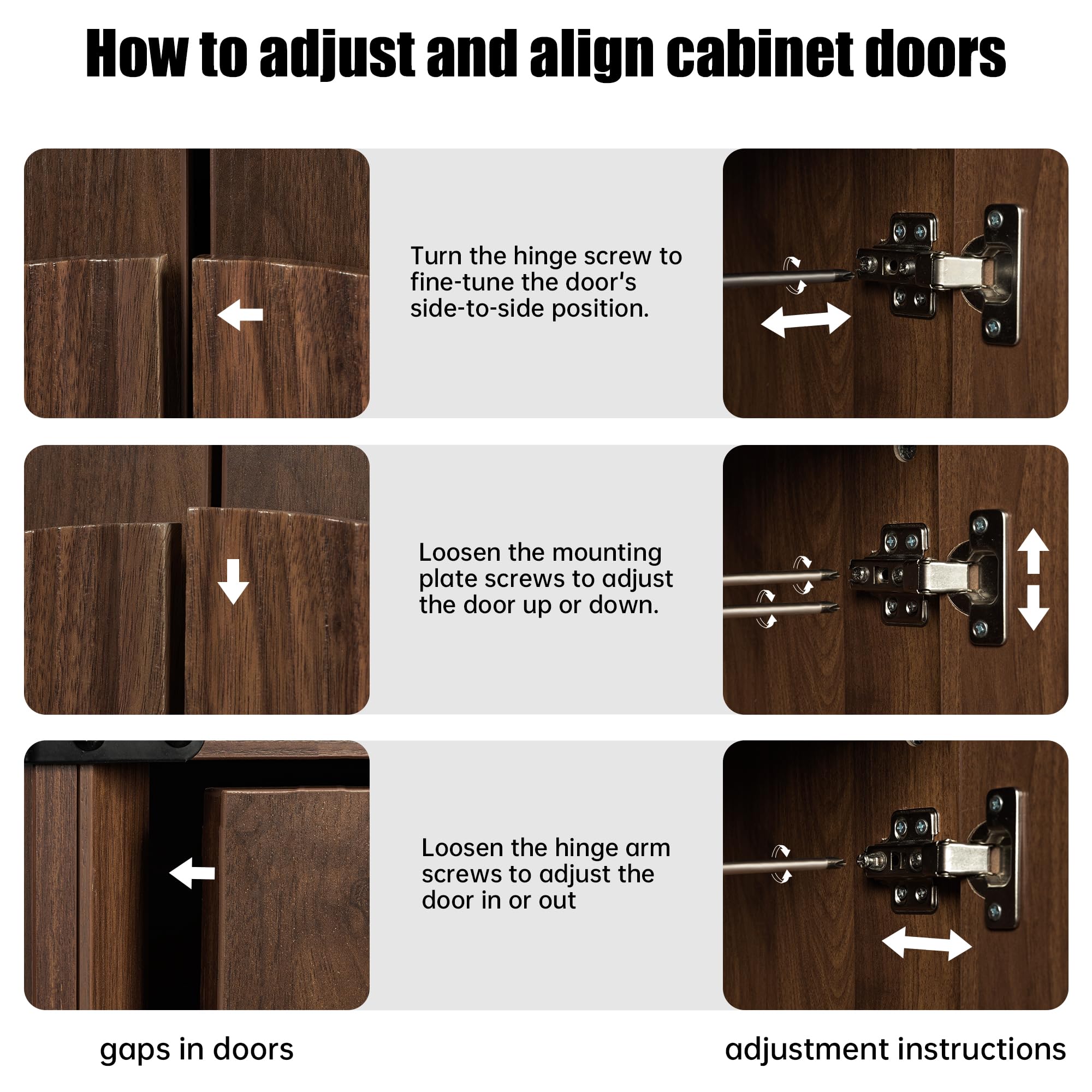 How to adjust and align cabinet doors

Turn the hinge screw to fine-tune the door's side-to-side position.

Loosen the mounting plate screws to adjust the door up or down.

Loosen the hinge arm screws to adjust the door in or out

gaps in doors

adjustment instructions