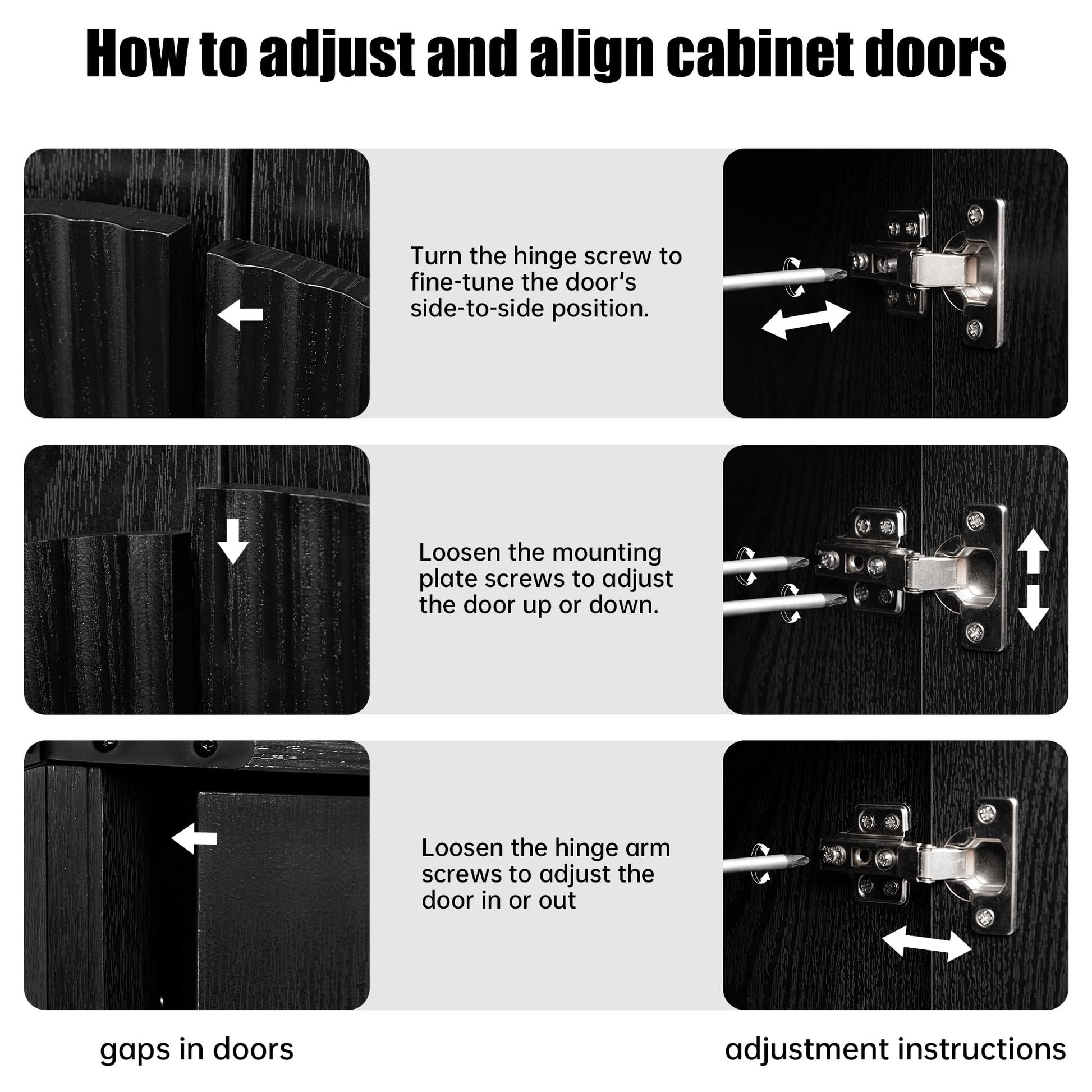 How to adjust and align cabinet doors

Turn the hinge screw to fine-tune the door's side-to-side position.

Loosen the mounting plate screws to adjust the door up or down.

Loosen the hinge arm screws to adjust the door in or out

gaps in doors

adjustment instructions