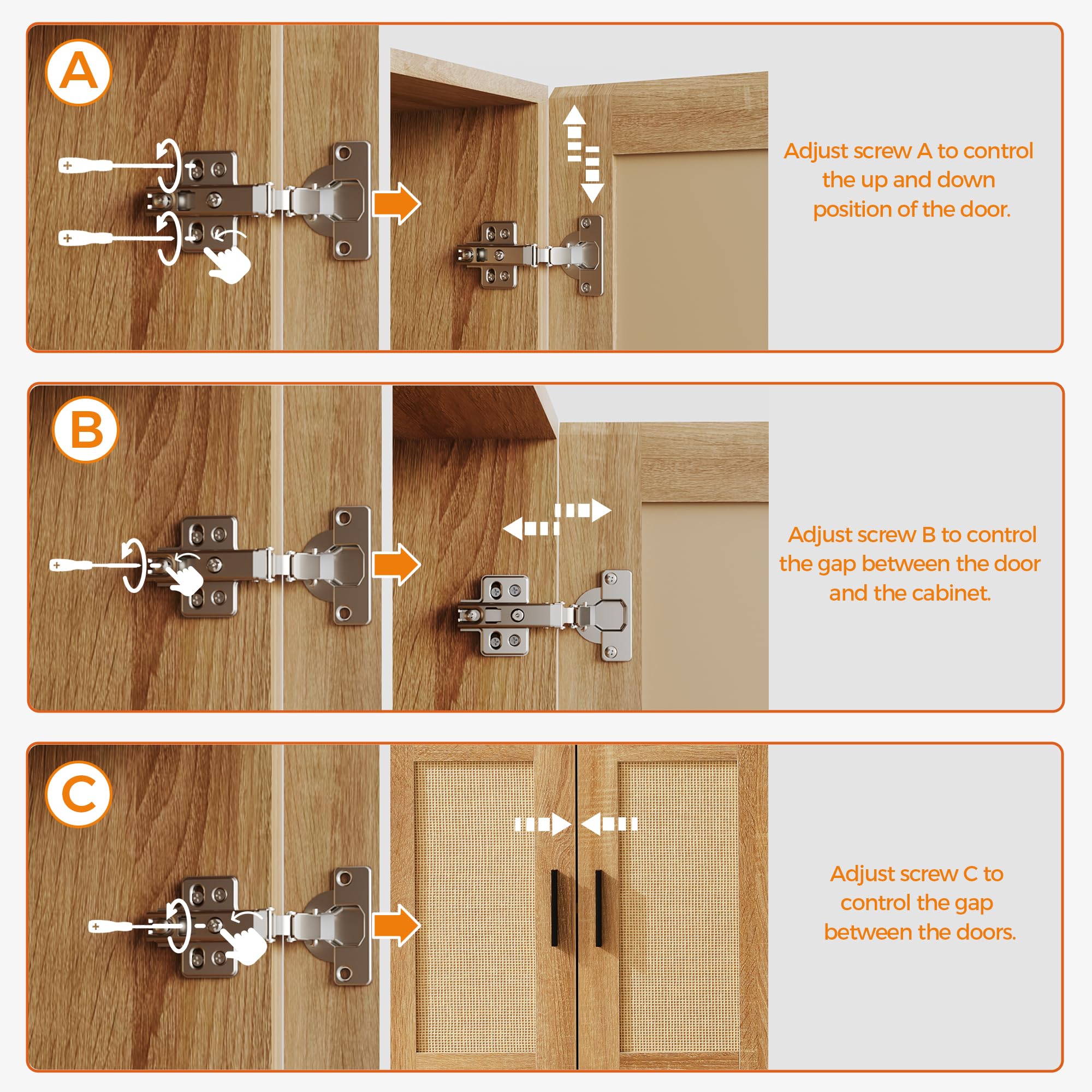 A

Adjust screw A to control the up and down position of the door.

B

Adjust screw B to control the gap between the door and the cabinet.

C

Adjust screw C to control the gap between the doors.