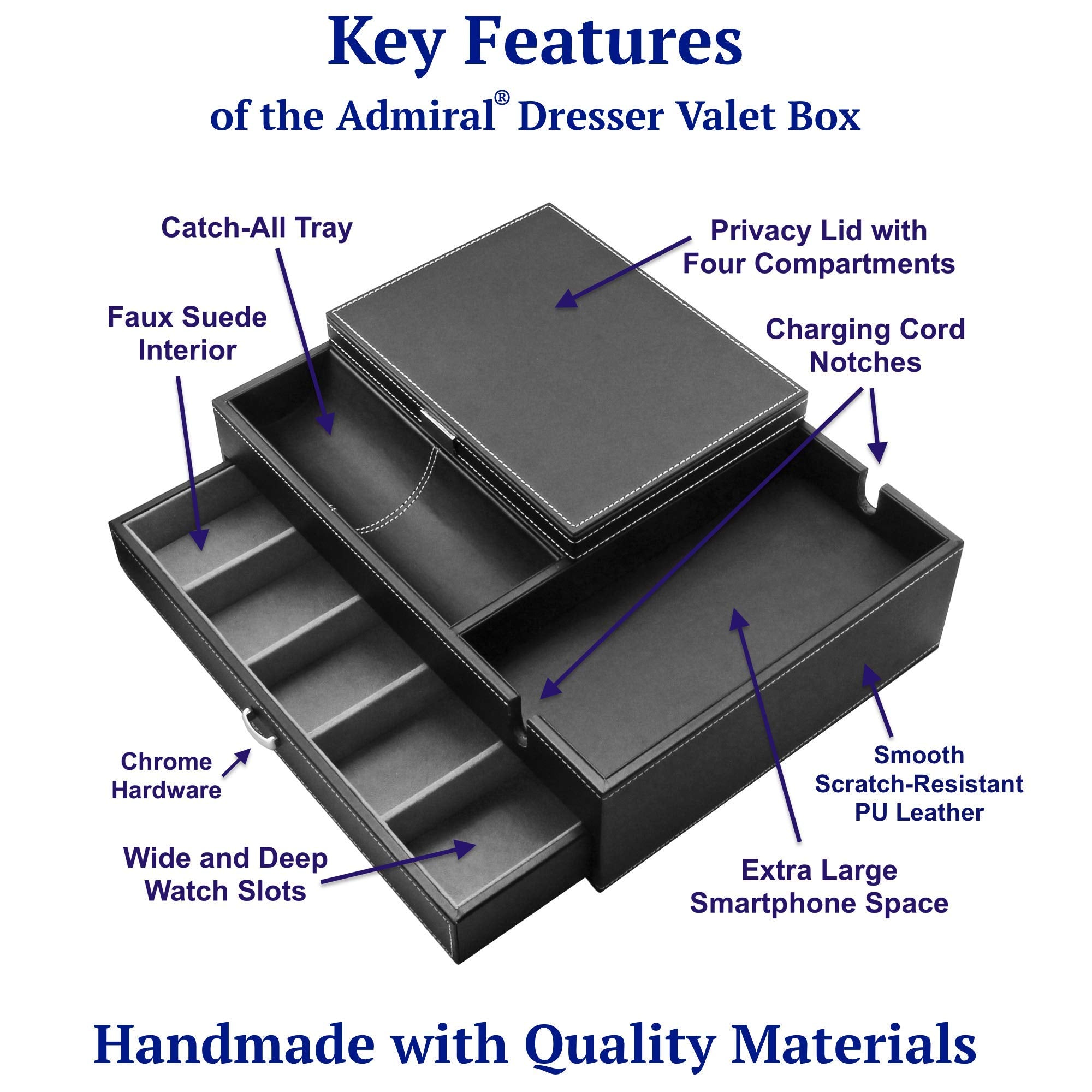 Key Features
of the Admiral® Dresser Valet Box

Catch-All Tray

Privacy Lid with Four Compartments

Faux Suede Interior

Charging Cord Notches

Chrome Hardware

Smooth Scratch-Resistant PU Leather

Wide and Deep Watch Slots

Extra Large Smartphone Space

Handmade with Quality Materials