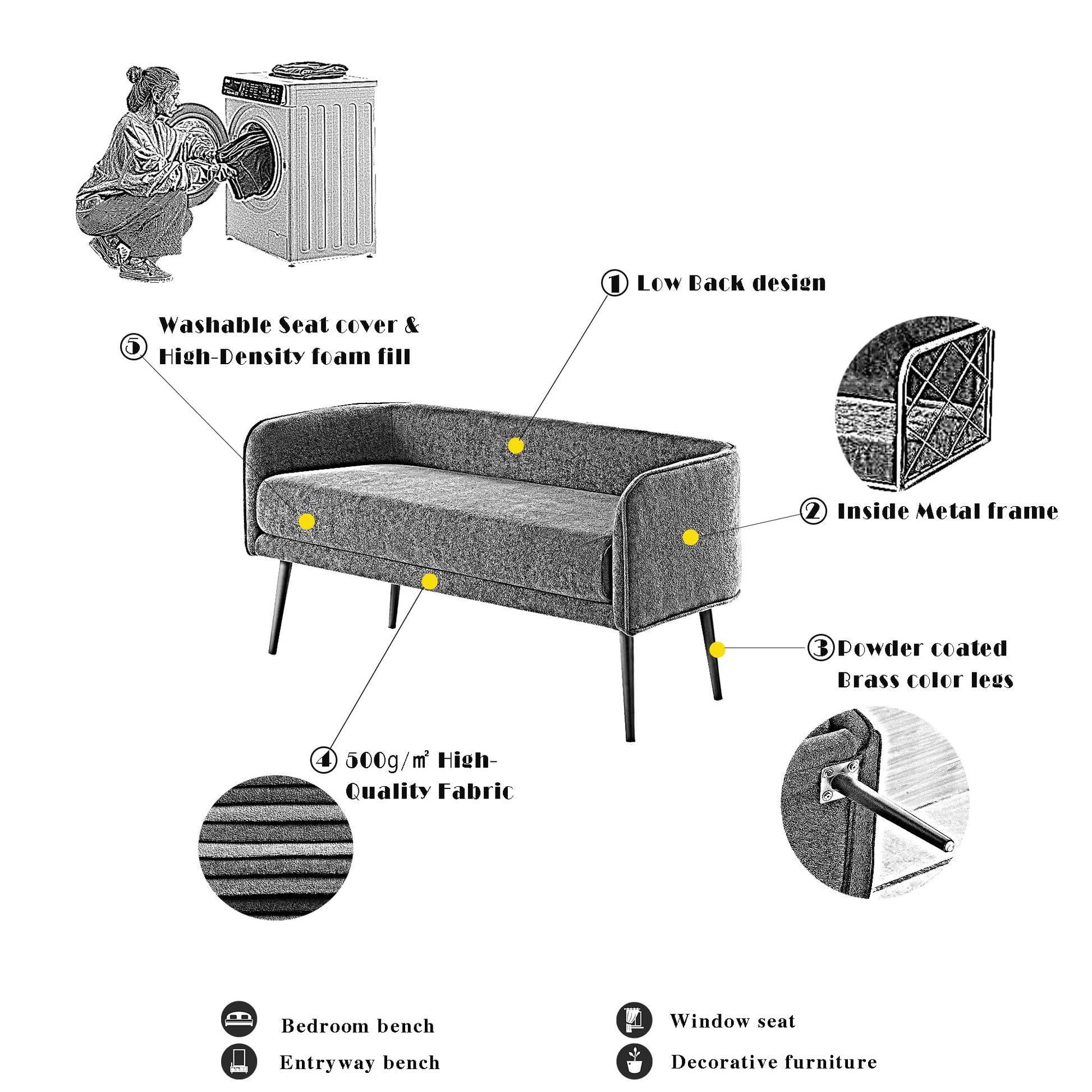 ① Low Back design

⑤ Washable Seat cover & High-Density foam fill

② Inside Metal frame

③ Powder coated Brass color legs

④ 500g/m² High-Quality Fabric

Bedroom bench

Entryway bench

Window seat

Decorative furniture