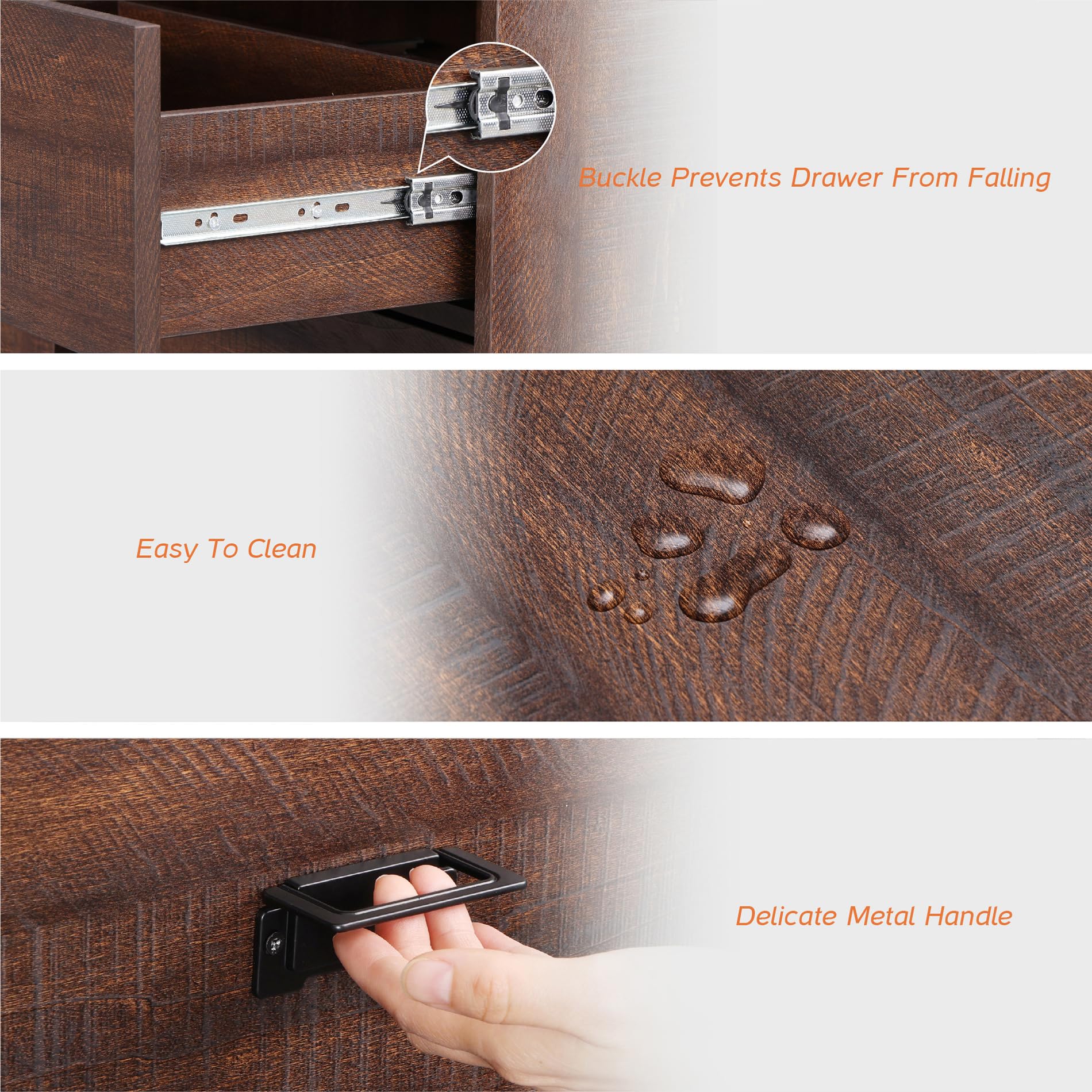 Buckle Prevents Drawer From Falling

Easy To Clean

Delicate Metal Handle