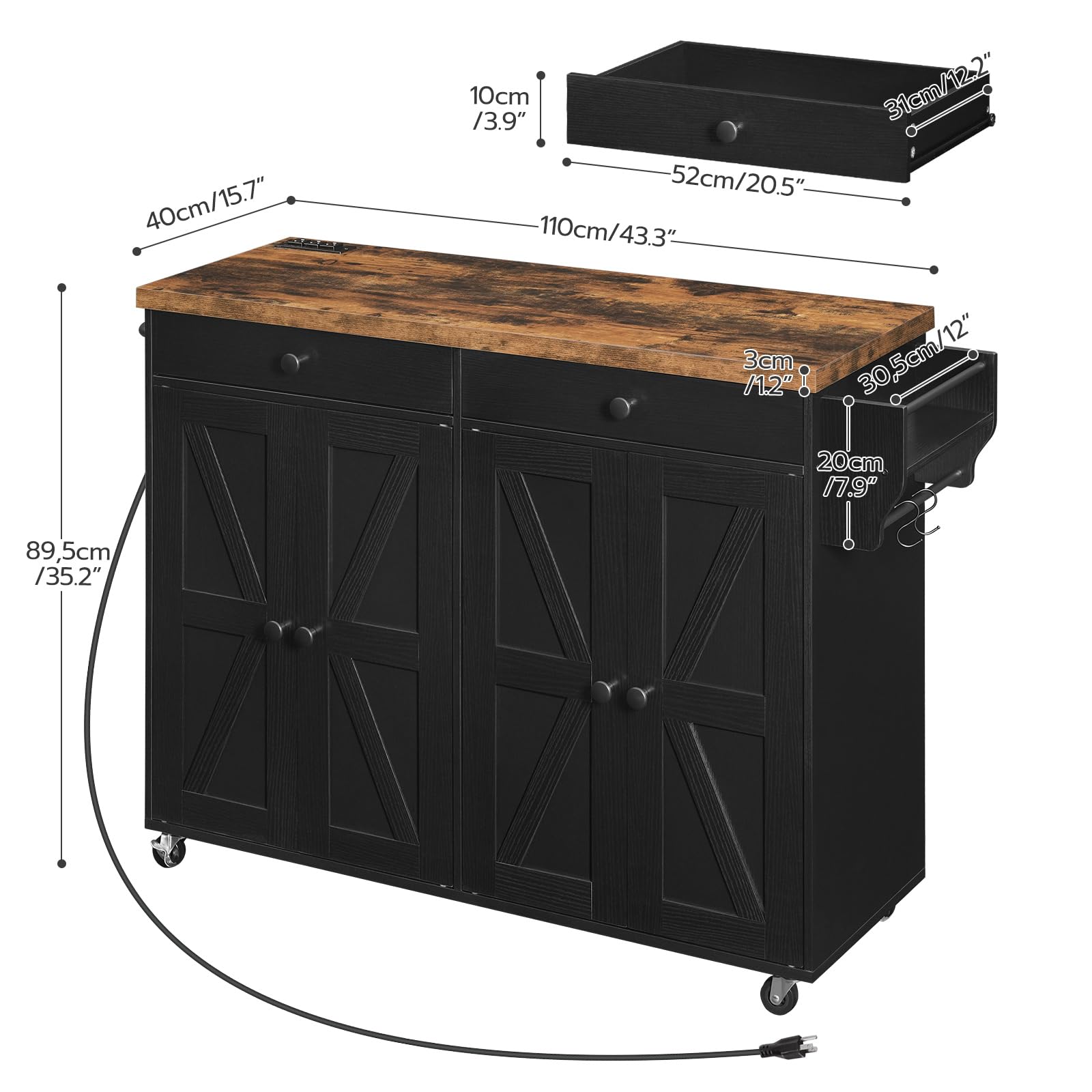 10cm
/3.9"

31cm/12.2"

52cm/20.5"

40cm/15.7"

110cm/43.3"

3cm
/1.2"

30,5cm/12"

20cm
/7.9"

89,5cm
/35.2"