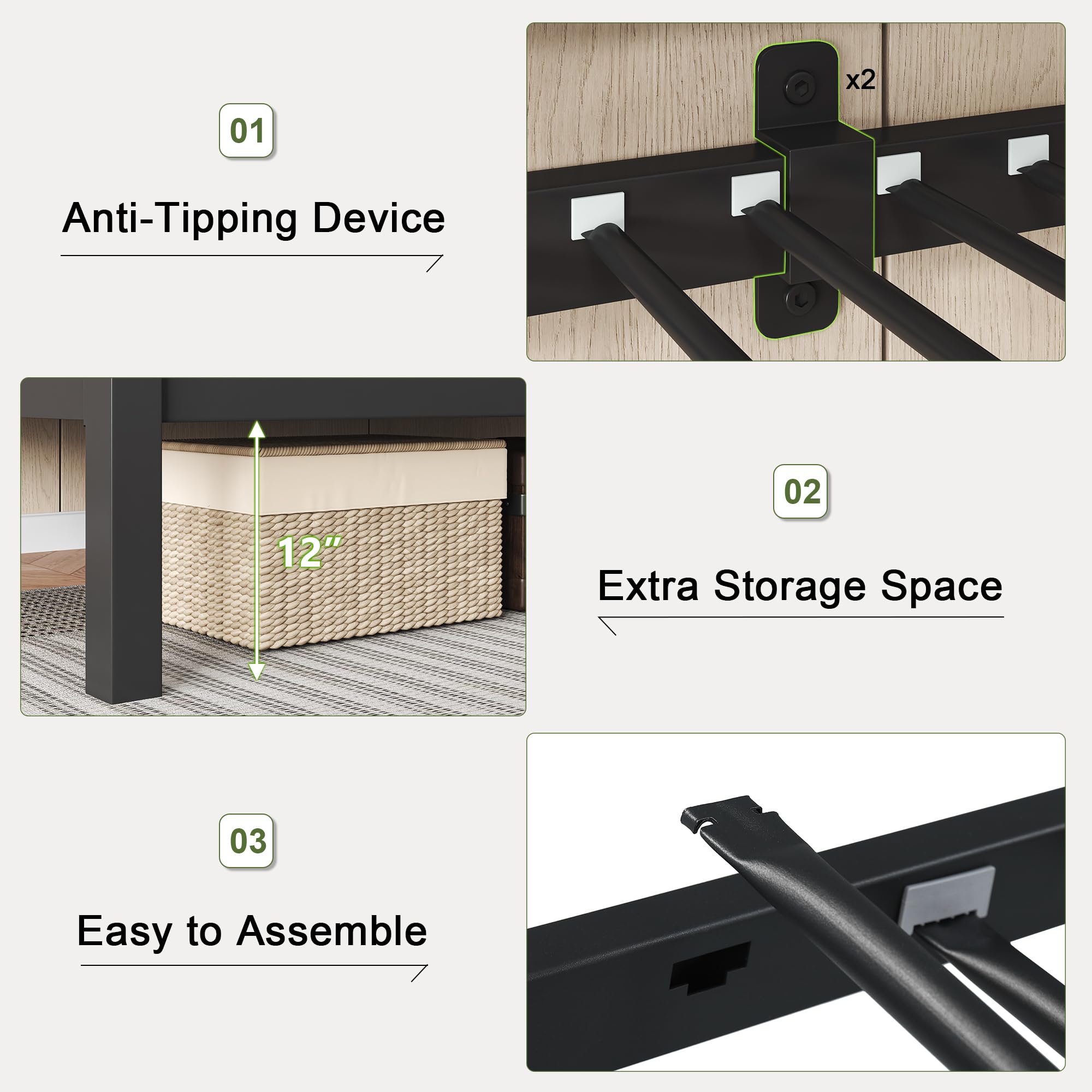 01

Anti-Tipping Device

x2

12”

02

Extra Storage Space

03

Easy to Assemble