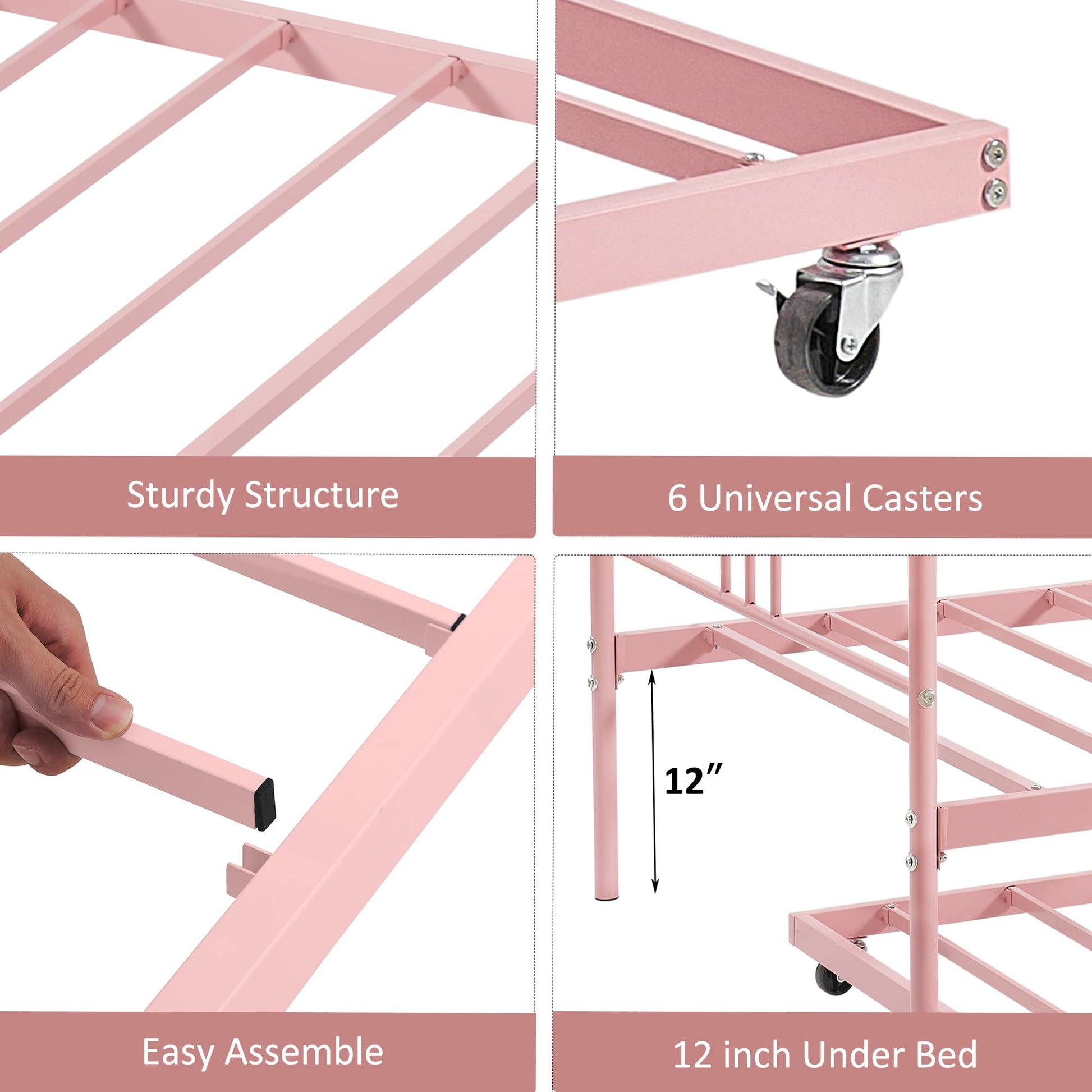 Sturdy Structure

6 Universal Casters

Easy Assemble

12″

12 inch Under Bed