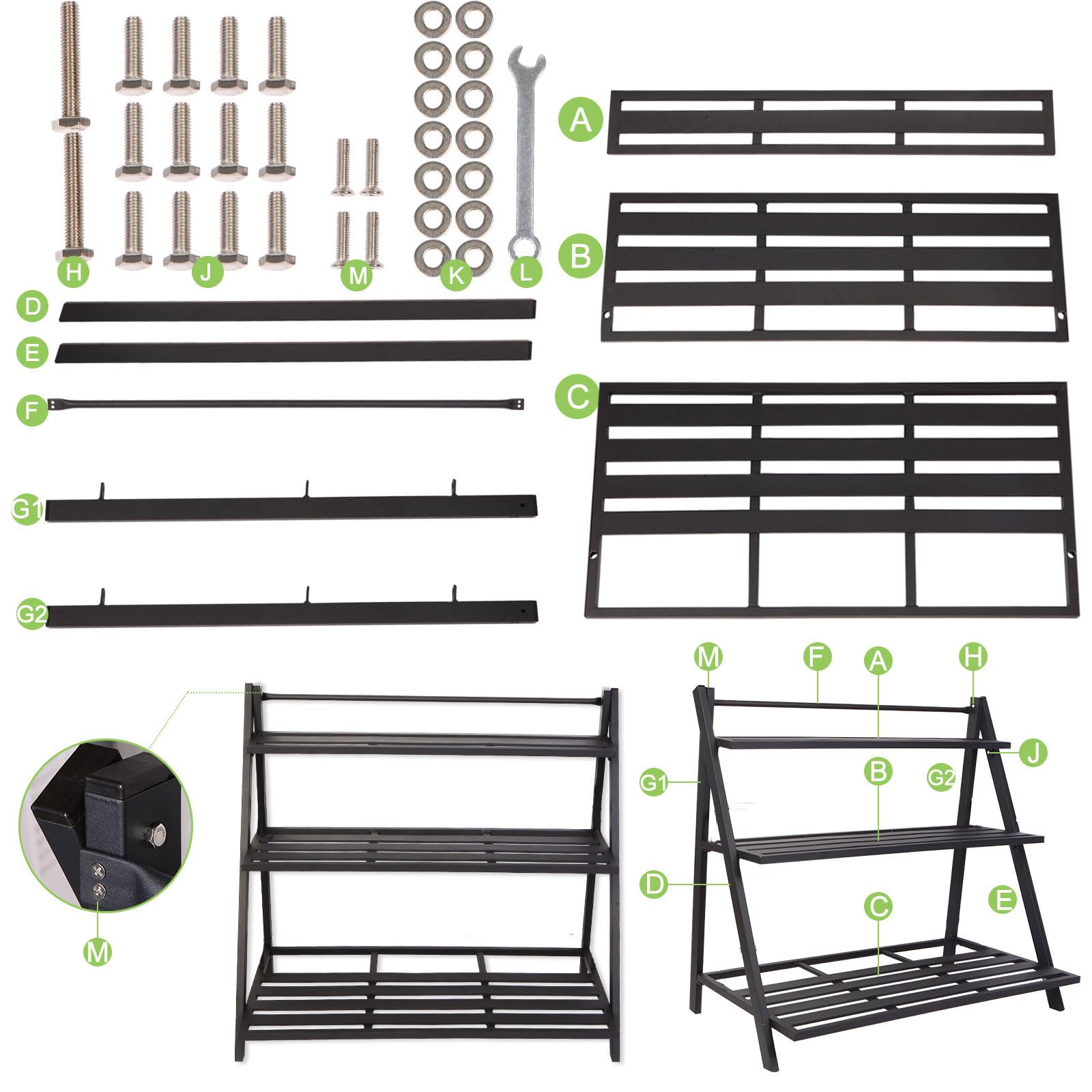 H
J
M
K
L
A
B
D
E
F
C
G1
G2
M
M
F
A
H
J
G1
B
G2
D
C
E