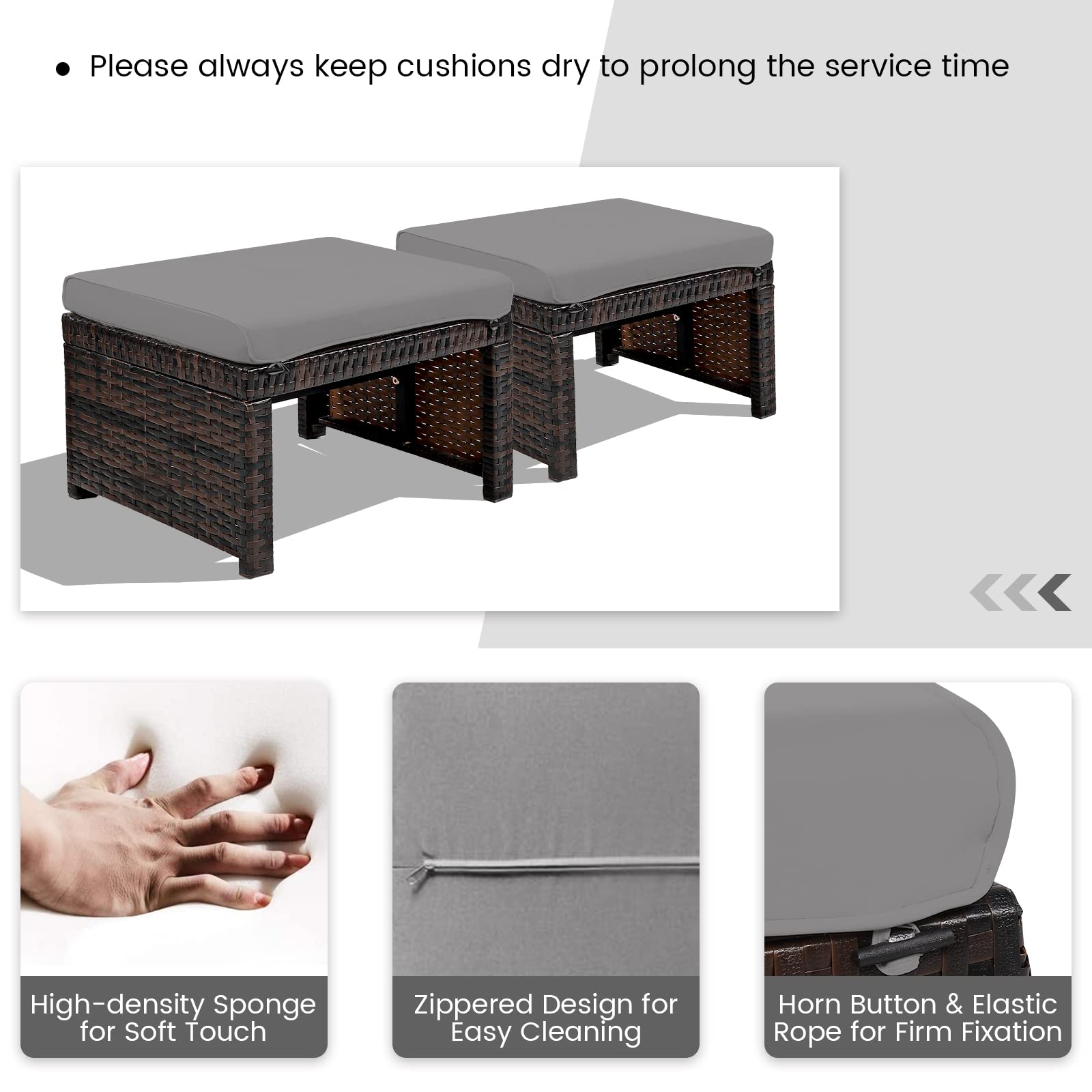 • Please always keep cushions dry to prolong the service time

High-density Sponge for Soft Touch

Zippered Design for Easy Cleaning

Horn Button & Elastic Rope for Firm Fixation