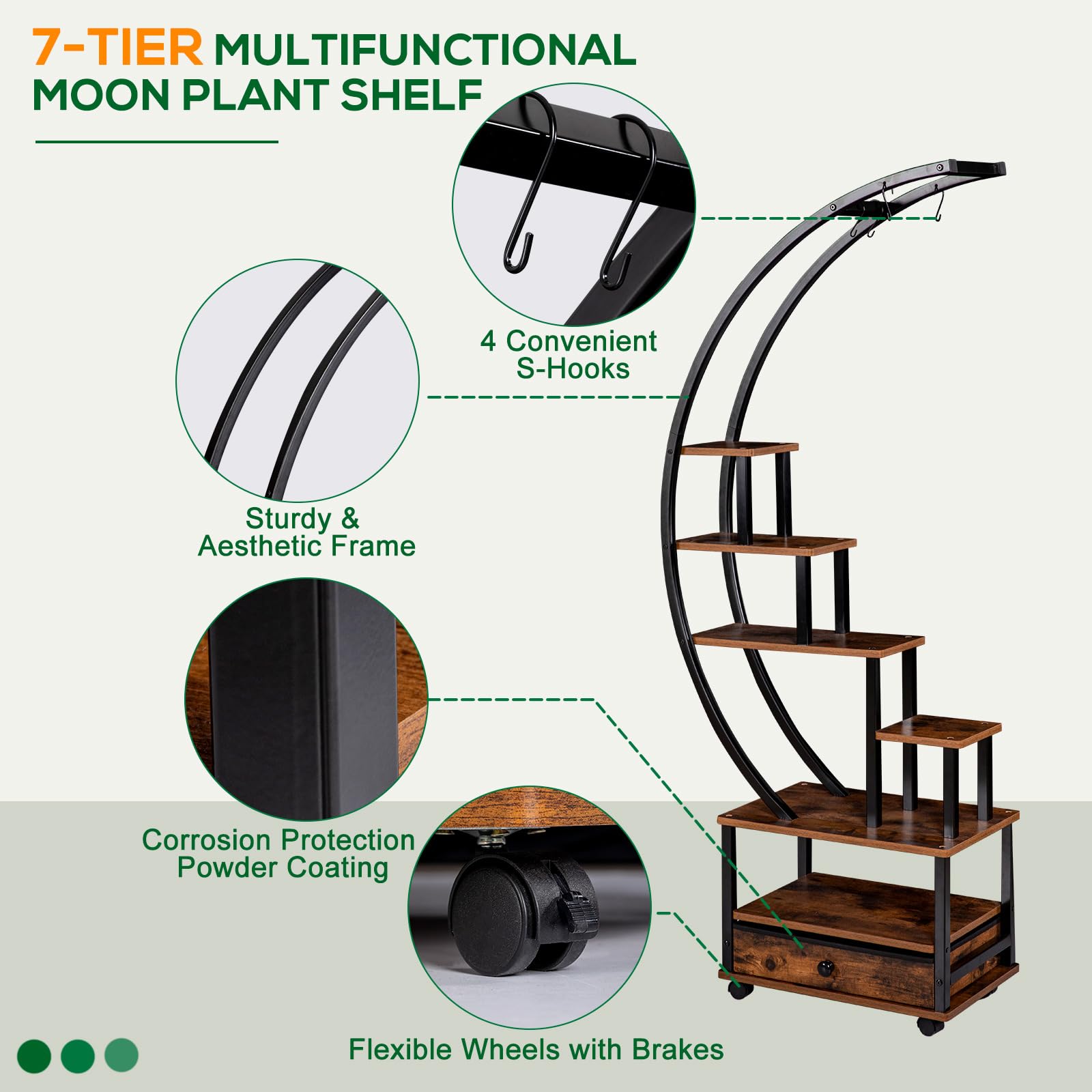 7-TIER MULTIFUNCTIONAL MOON PLANT SHELF

4 Convenient S-Hooks

Sturdy & Aesthetic Frame

Corrosion Protection Powder Coating

Flexible Wheels with Brakes