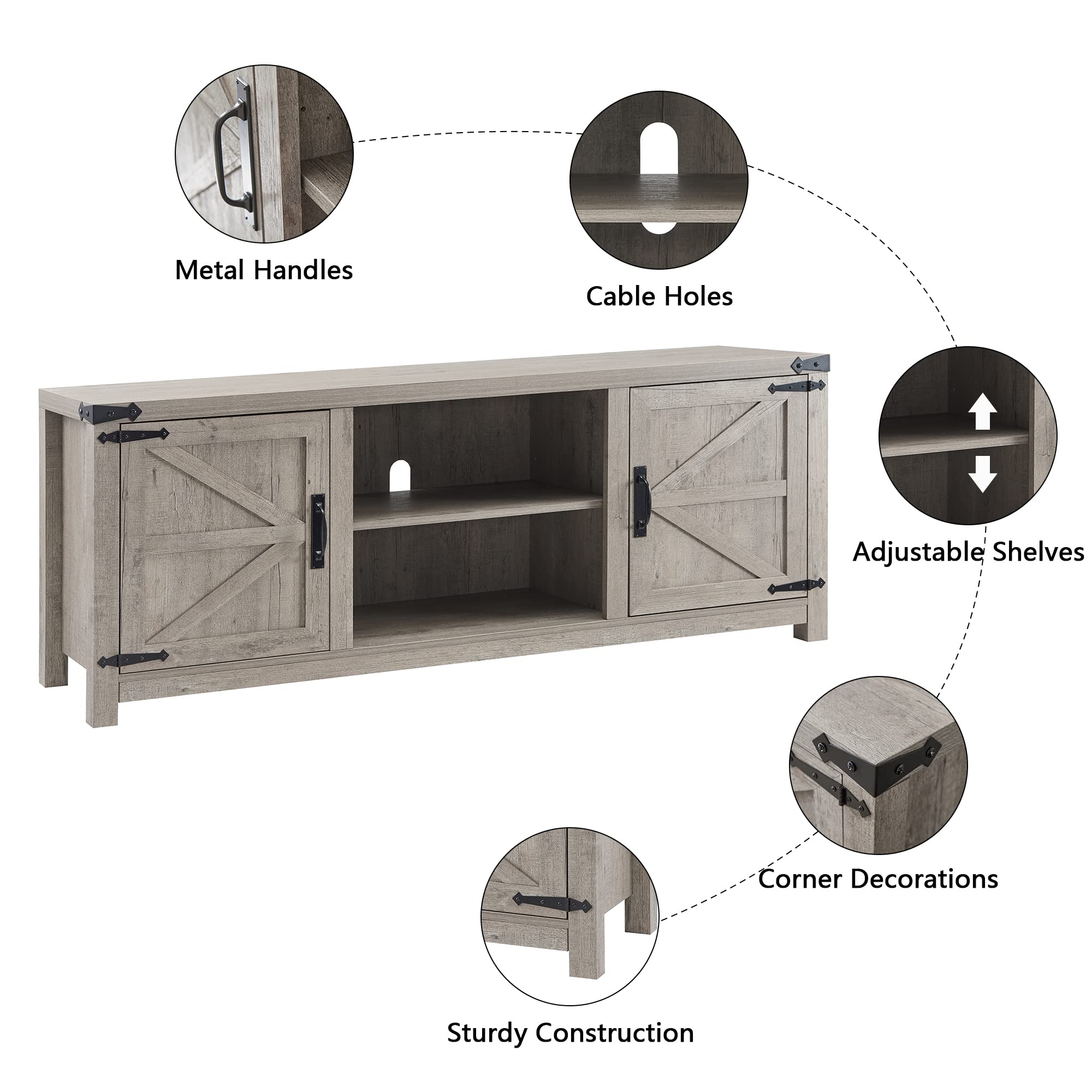 Metal Handles

Cable Holes

Adjustable Shelves

Corner Decorations

Sturdy Construction