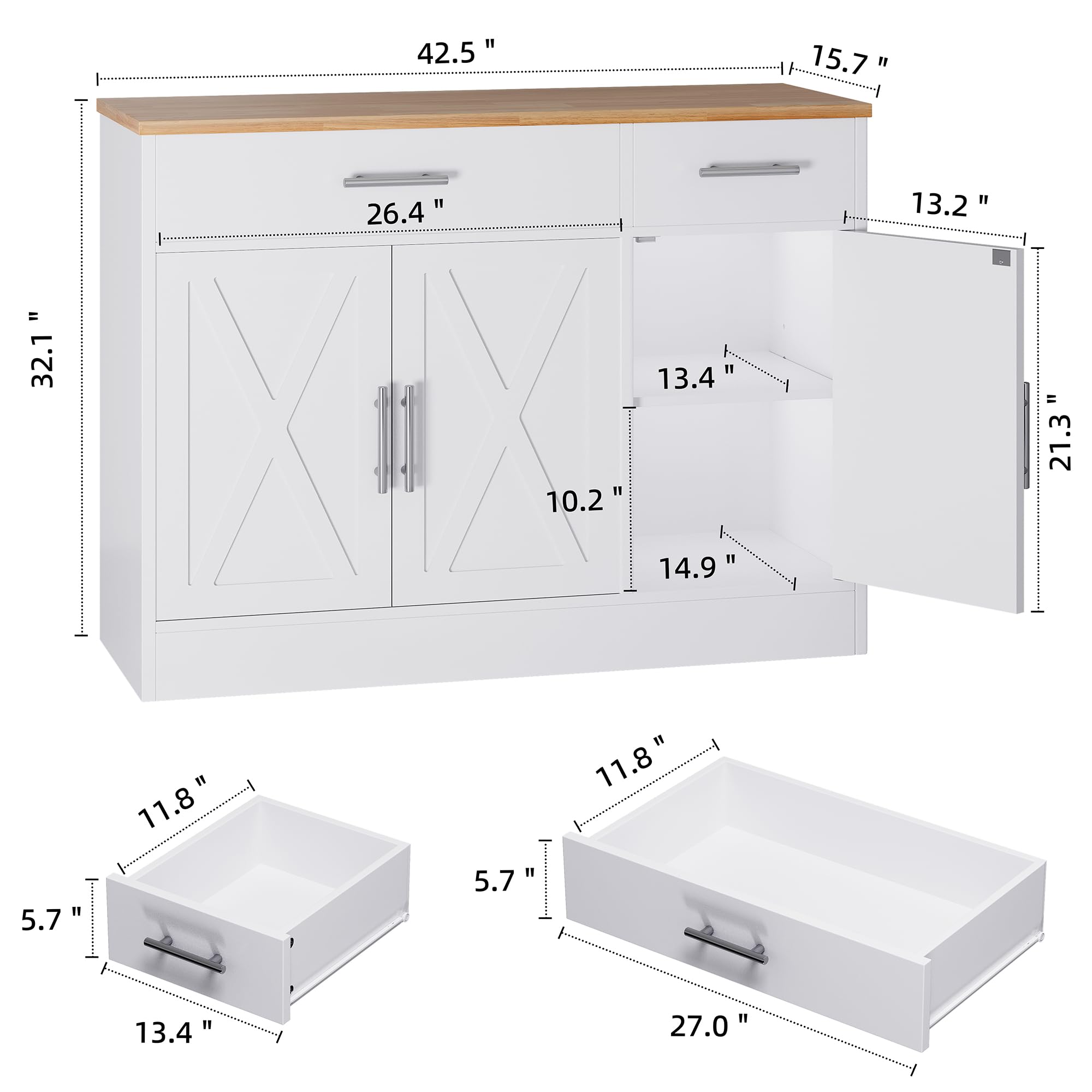 42.5 "
15.7 "
32.1 "
26.4 "
13.2 "
13.4 "
21.3 "
10.2 "
14.9 "

11.8 "
5.7 "
13.4 "

11.8 "
5.7 "
27.0 "