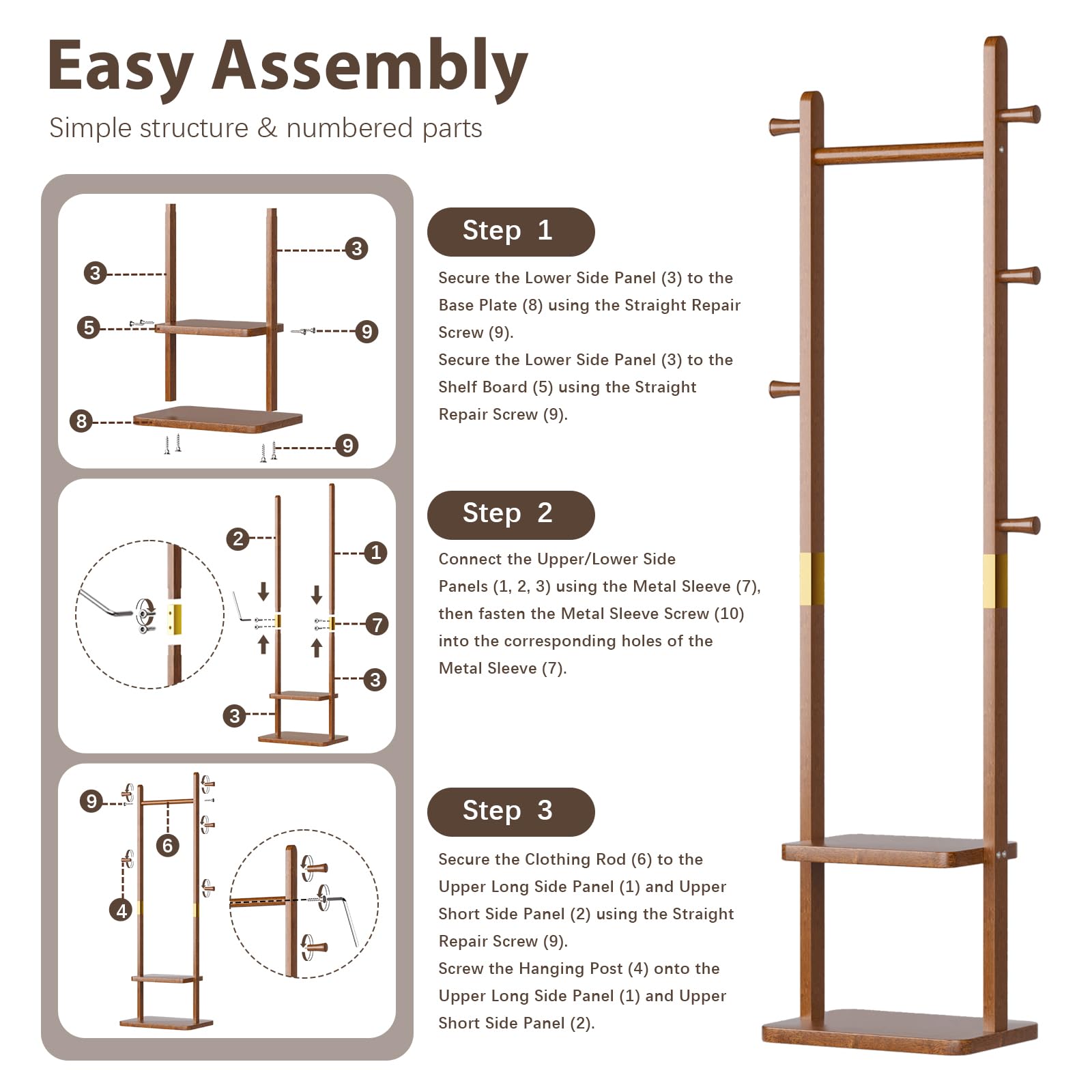 Easy Assembly

Simple structure & numbered parts

3
3
5
9
8
9

Step 1

Secure the Lower Side Panel (3) to the Base Plate (8) using the Straight Repair Screw (9).
Secure the Lower Side Panel (3) to the Shelf Board (5) using the Straight Repair Screw (9).

2
1
7
3
3

Step 2

Connect the Upper/Lower Side Panels (1, 2, 3) using the Metal Sleeve (7), then fasten the Metal Sleeve Screw (10) into the corresponding holes of the Metal Sleeve (7).

9
6
4

Step 3

Secure the Clothing Rod (6) to the Upper Long Side Panel (1) and Upper Short Side Panel (2) using the Straight Repair Screw (9).
Screw the Hanging Post (4) onto the Upper Long Side Panel (1) and Upper Short Side Panel (2).