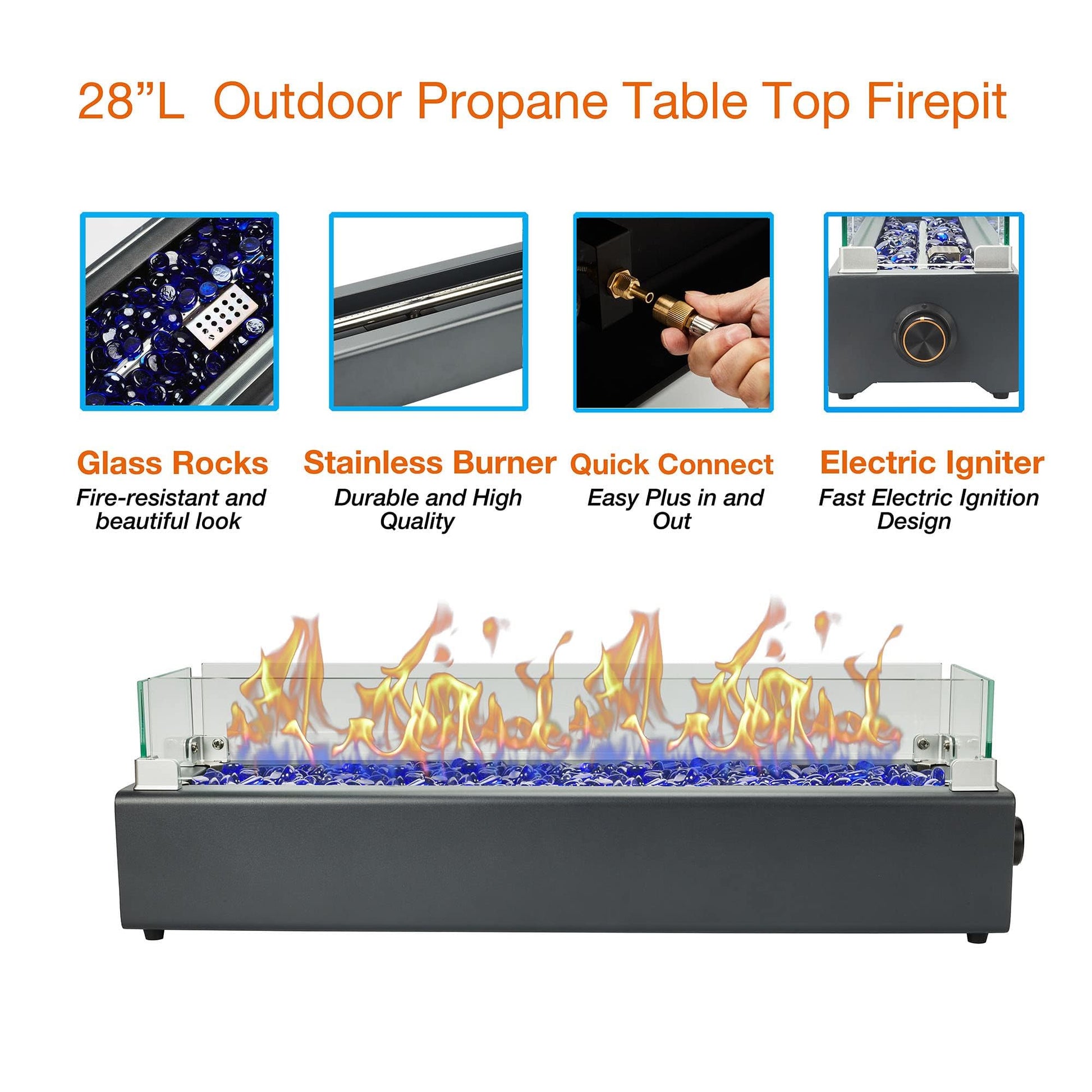 28”L Outdoor Propane Table Top Firepit

Glass Rocks
Fire-resistant and beautiful look

Stainless Burner
Durable and High Quality

Quick Connect
Easy Plus in and Out

Electric Igniter
Fast Electric Ignition Design