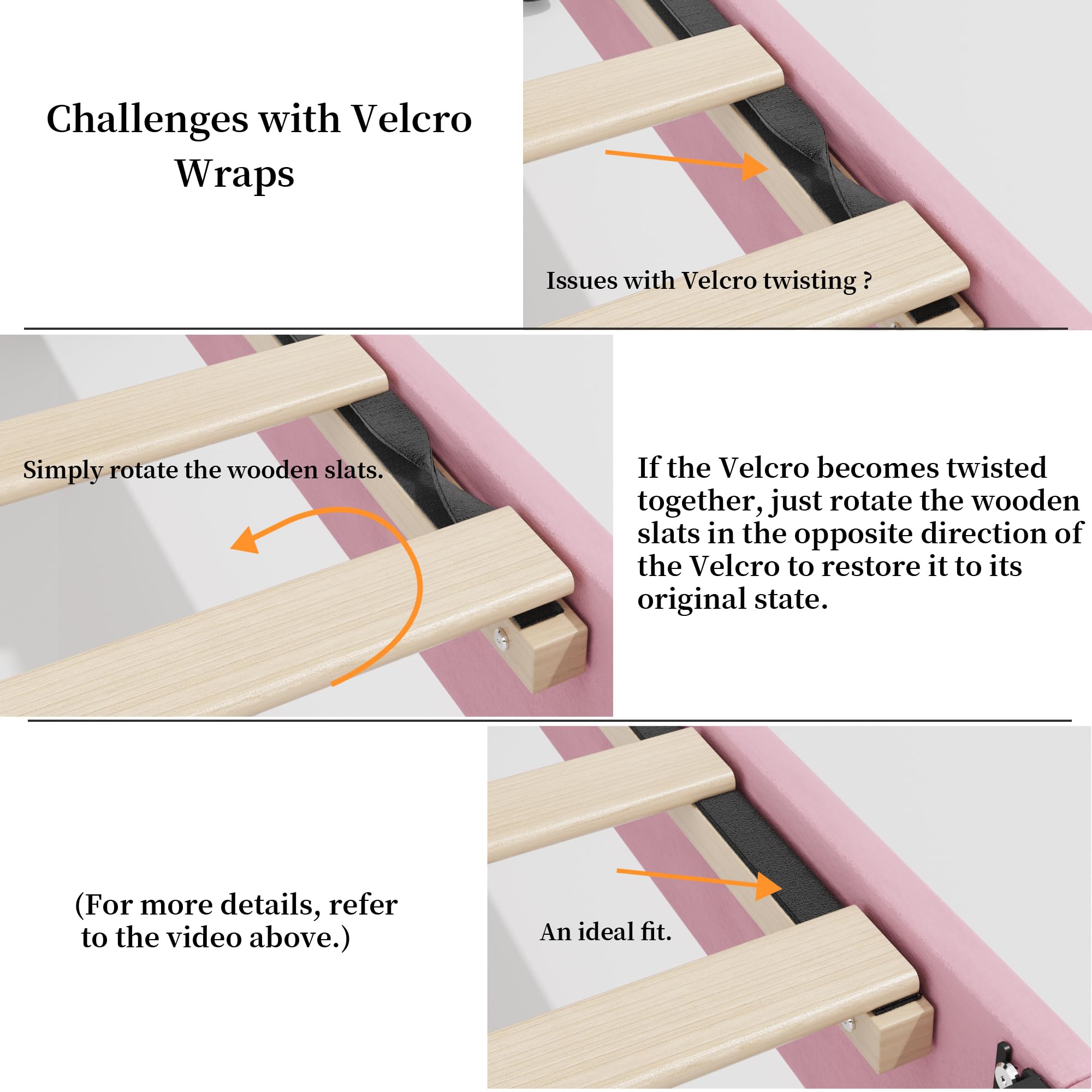 Challenges with Velcro Wraps

Issues with Velcro twisting ?

Simply rotate the wooden slats.

If the Velcro becomes twisted together, just rotate the wooden slats in the opposite direction of the Velcro to restore it to its original state.

(For more details, refer to the video above.)

An ideal fit.