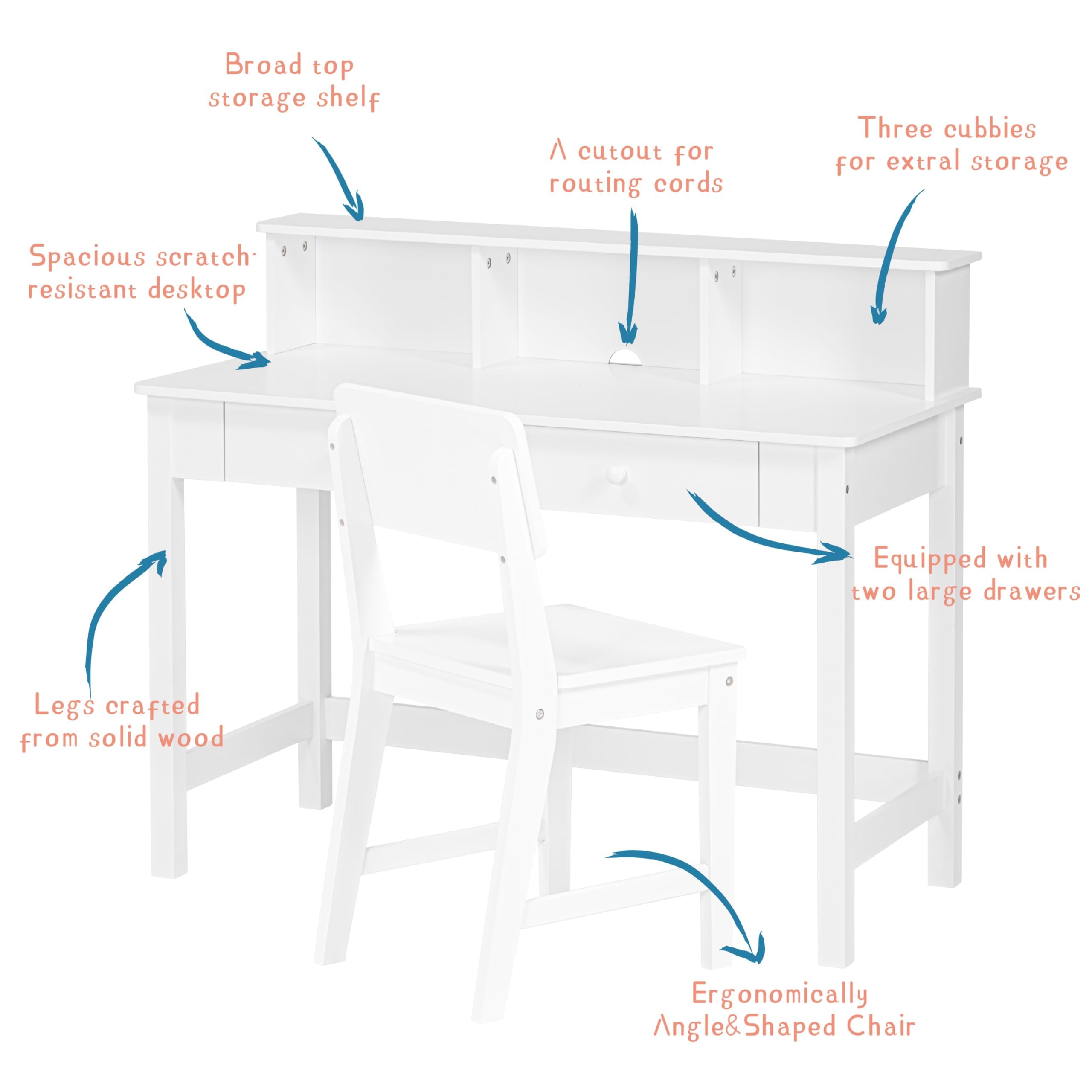 Broad top storage shelf

A cutout for routing cords

Three cubbies for extral storage

Spacious scratch-resistant desktop

Equipped with two large drawers

Legs crafted from solid wood

Ergonomically Angle&Shaped Chair