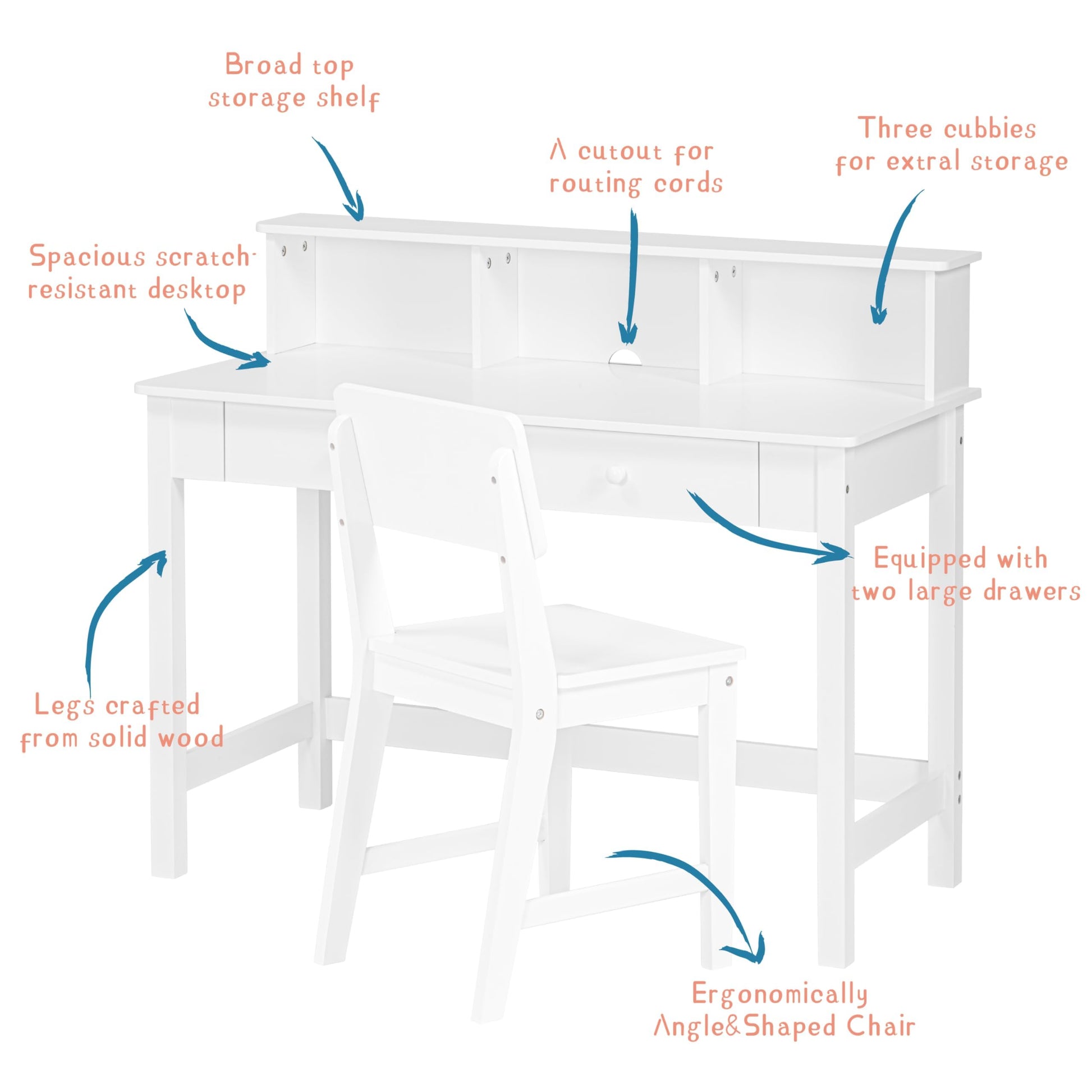 Broad top storage shelf

A cutout for routing cords

Three cubbies for extral storage

Spacious scratch-resistant desktop

Equipped with two large drawers

Legs crafted from solid wood

Ergonomically Angle&Shaped Chair