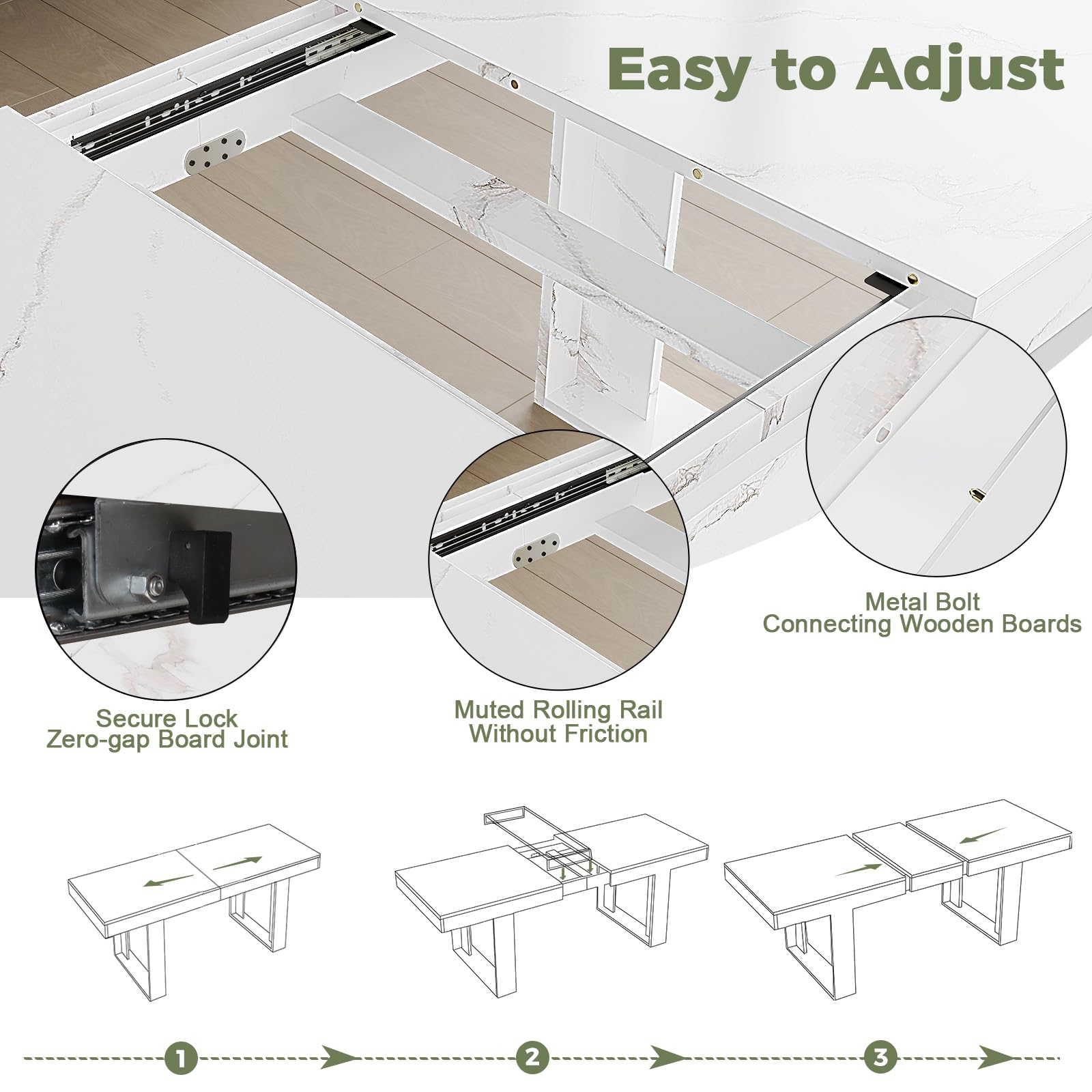 Easy to Adjust

Secure Lock
Zero-gap Board Joint

Muted Rolling Rail
Without Friction

Metal Bolt
Connecting Wooden Boards

1

2

3