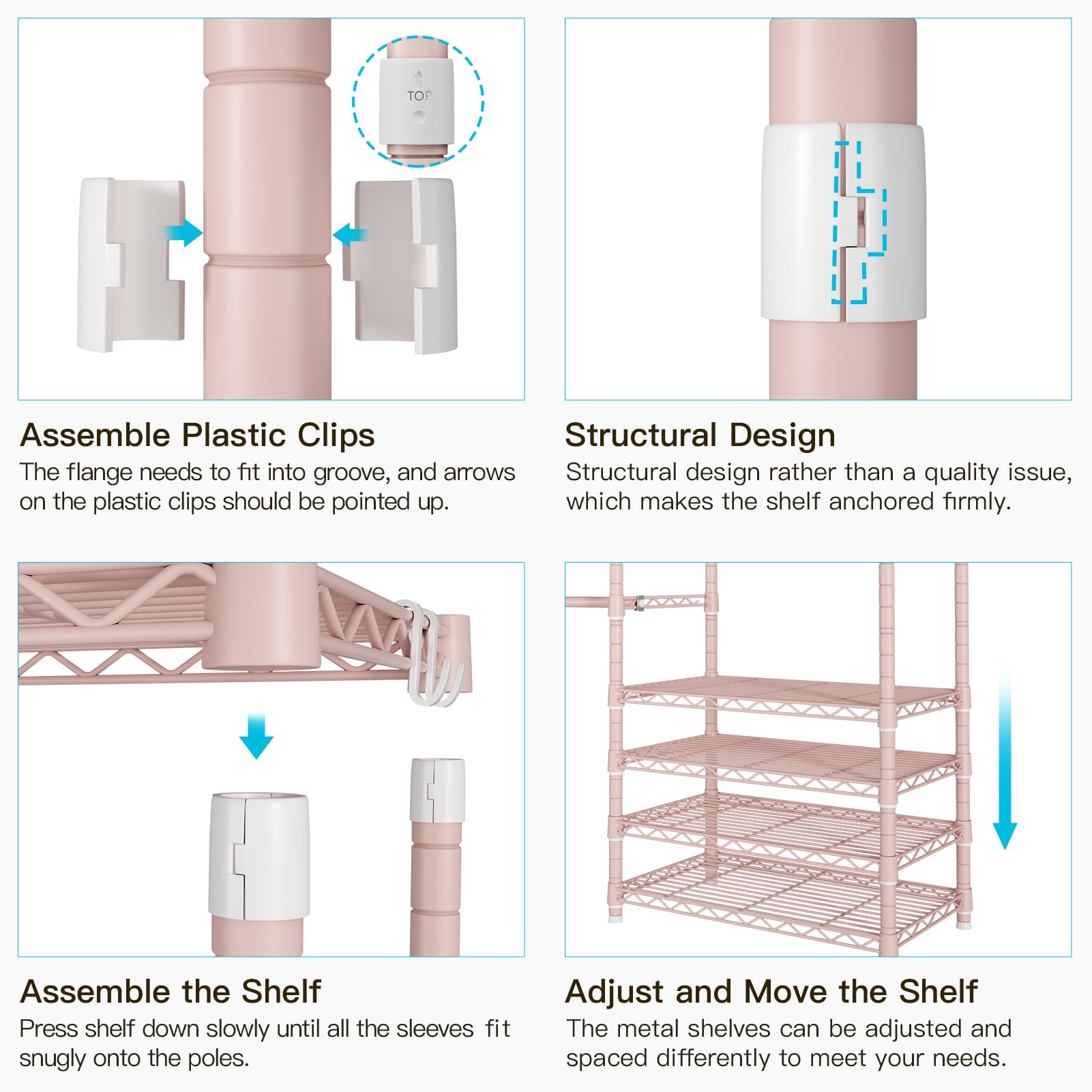 TOP

Assemble Plastic Clips
The flange needs to fit into groove, and arrows on the plastic clips should be pointed up.

Structural Design
Structural design rather than a quality issue, which makes the shelf anchored firmly.

Assemble the Shelf
Press shelf down slowly until all the sleeves fit snugly onto the poles.

Adjust and Move the Shelf
The metal shelves can be adjusted and spaced differently to meet your needs.