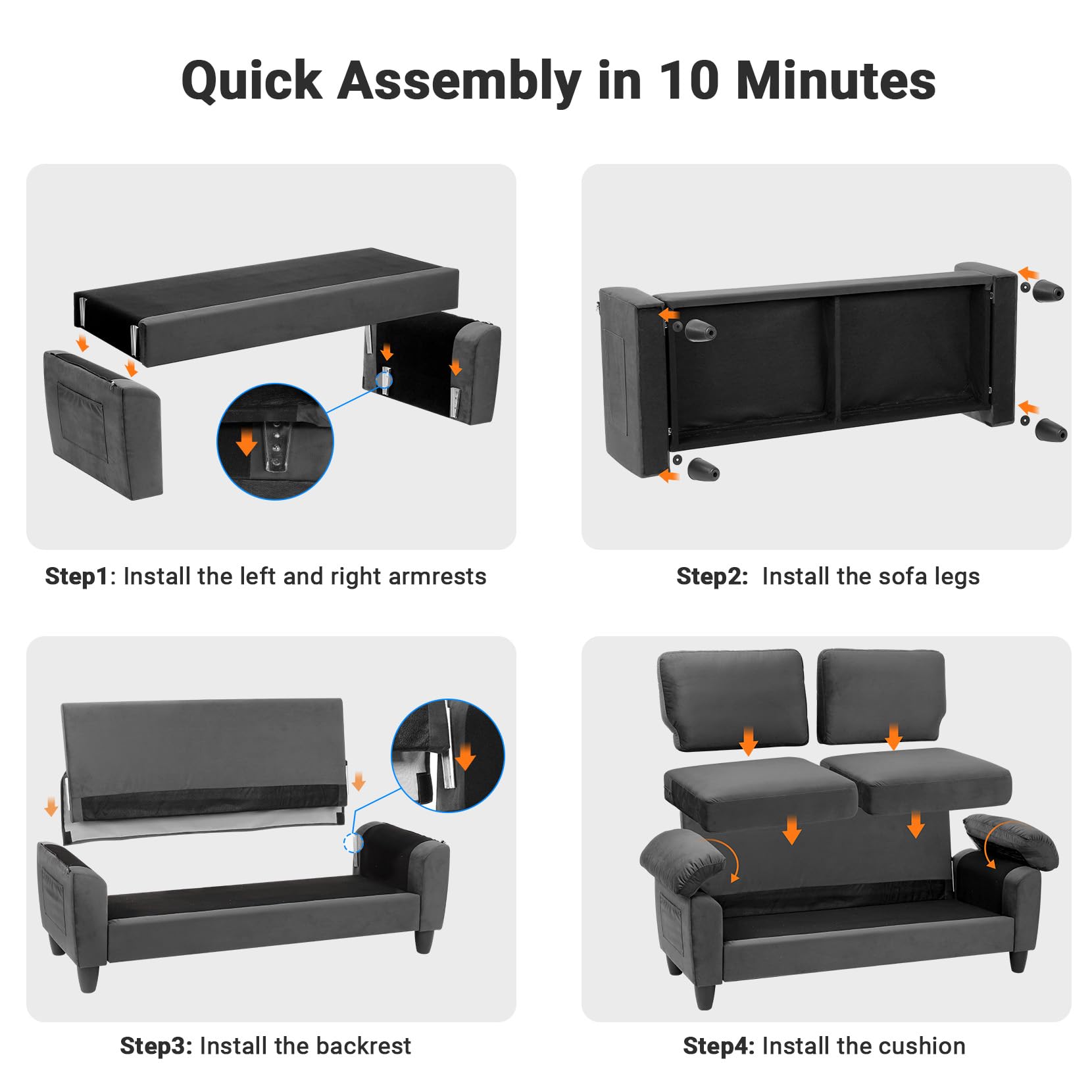 Quick Assembly in 10 Minutes

Step1: Install the left and right armrests

Step2: Install the sofa legs

Step3: Install the backrest

Step4: Install the cushion