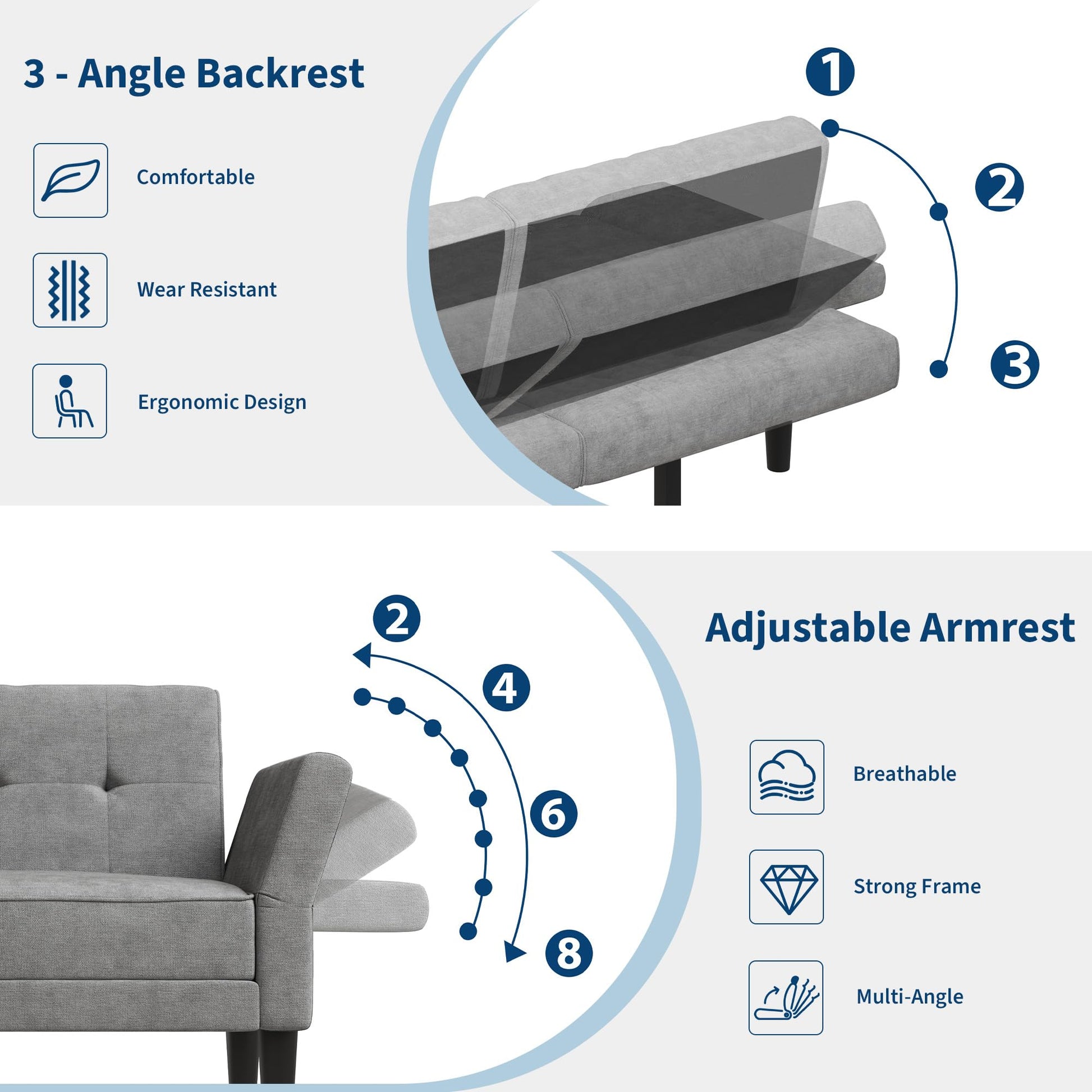 3 - Angle Backrest

Comfortable

Wear Resistant

Ergonomic Design

1

2

3

2

4

6

8

Adjustable Armrest

Breathable

Strong Frame

Multi-Angle