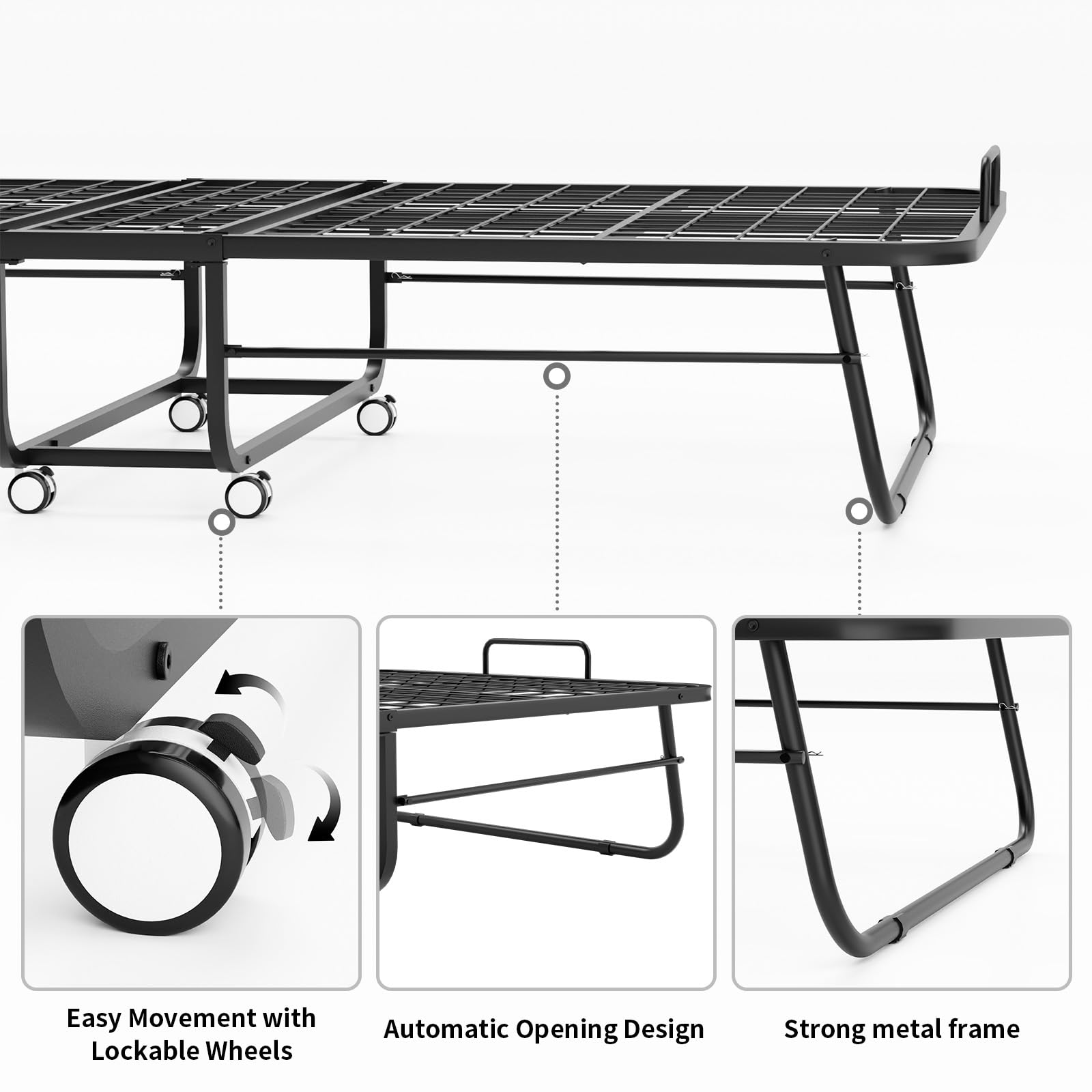 Easy Movement with Lockable Wheels

Automatic Opening Design

Strong metal frame