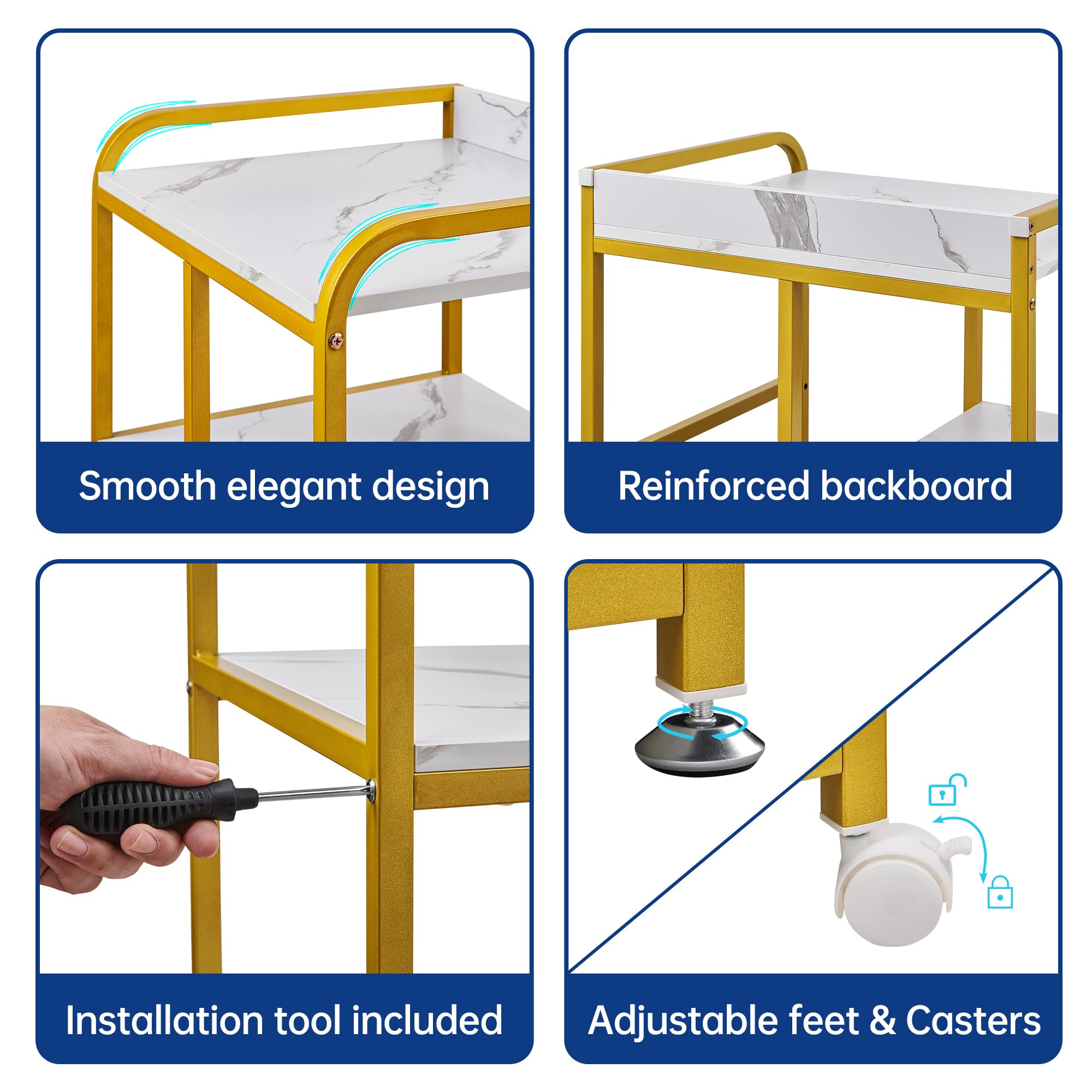 Smooth elegant design

Reinforced backboard

Installation tool included

Adjustable feet & Casters