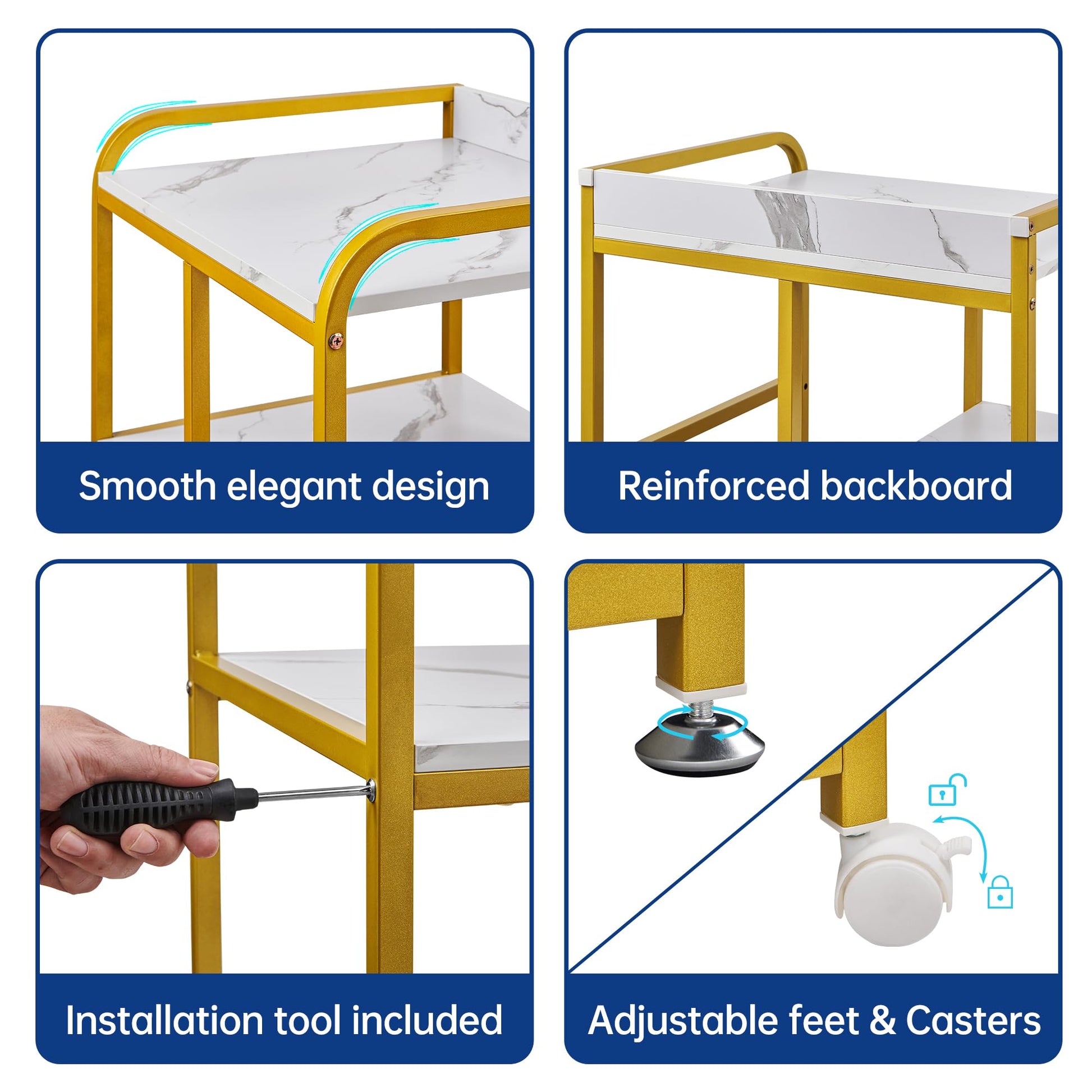 Smooth elegant design

Reinforced backboard

Installation tool included

Adjustable feet & Casters