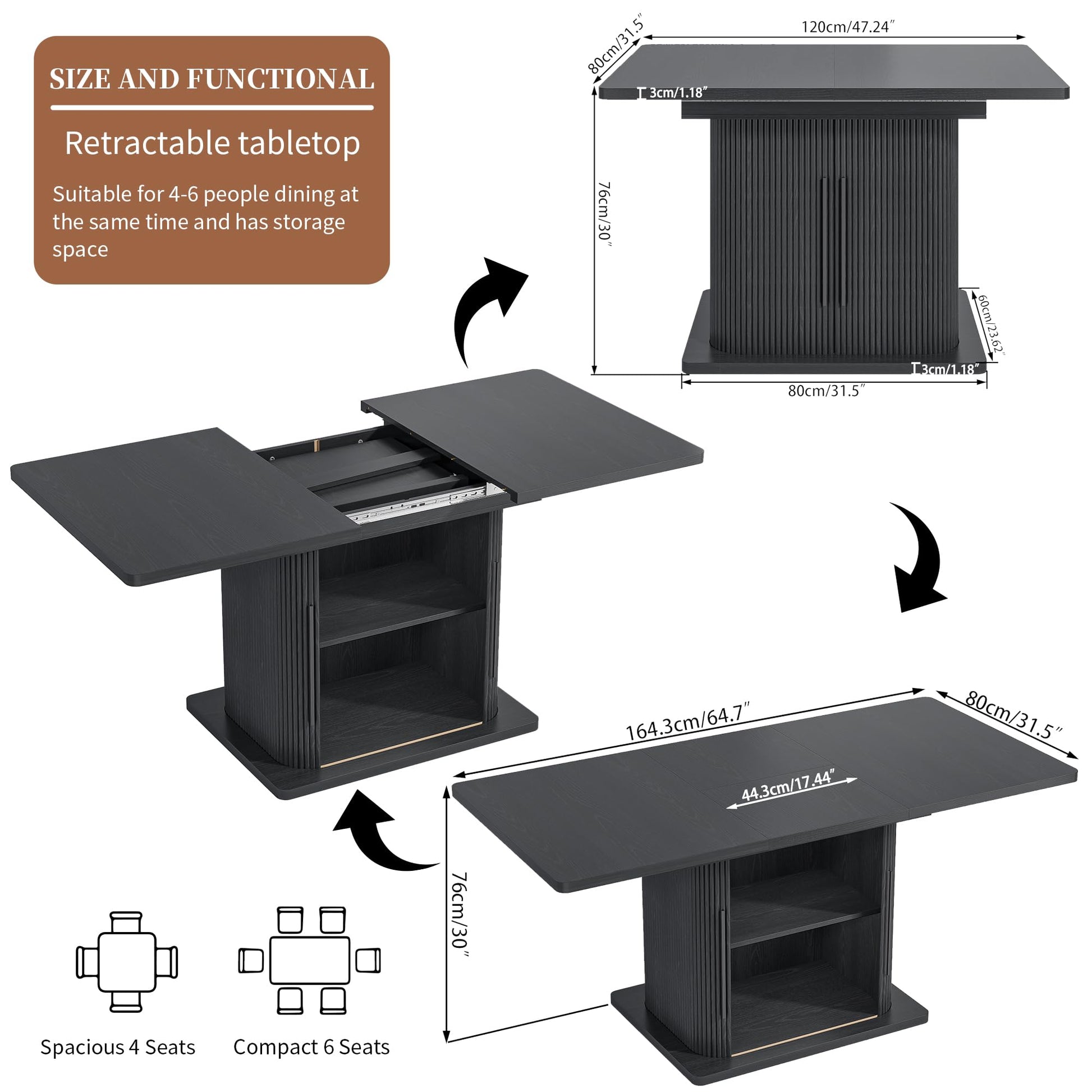 SIZE AND FUNCTIONAL

Retractable tabletop

Suitable for 4-6 people dining at the same time and has storage space

80cm/31.5″
120cm/47.24″
3cm/1.18″
76cm/30″
60cm/23.62″
3cm/1.18″
80cm/31.5″

164.3cm/64.7″
80cm/31.5″
44.3cm/17.44″
76cm/30″

Spacious 4 Seats
Compact 6 Seats