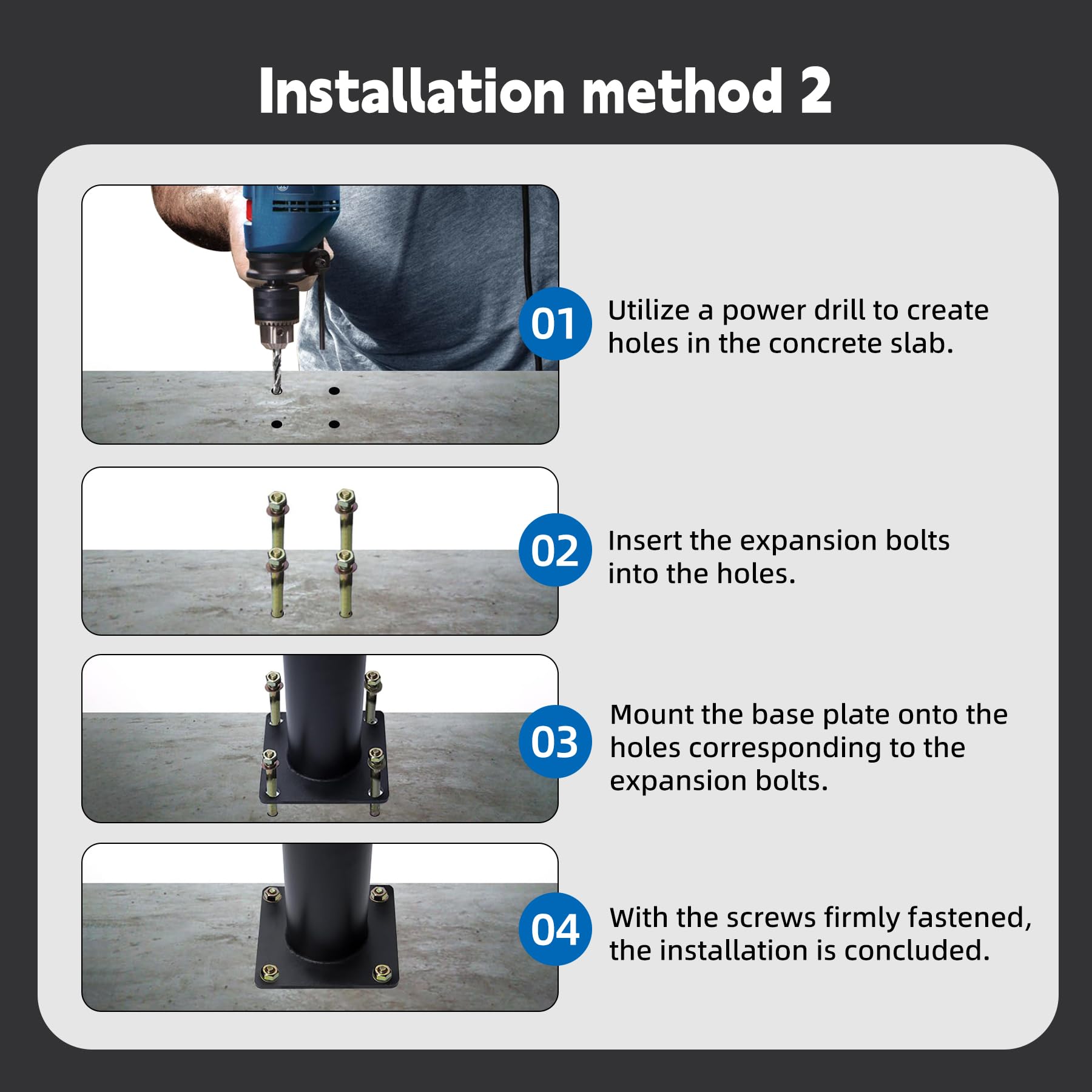 Installation method 2

01

Utilize a power drill to create holes in the concrete slab.

02

Insert the expansion bolts into the holes.

03

Mount the base plate onto the holes corresponding to the expansion bolts.

04

With the screws firmly fastened, the installation is concluded.