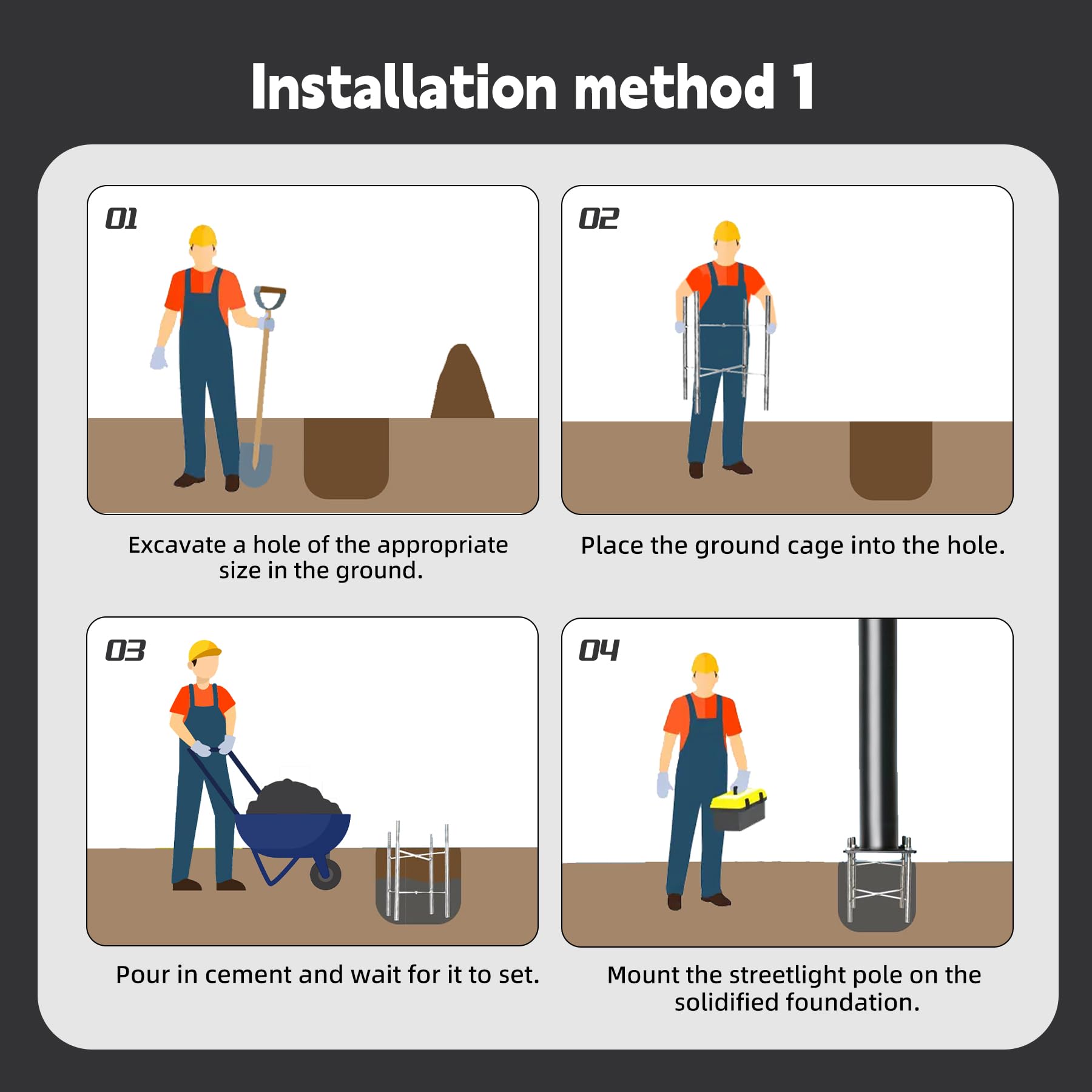 Installation method 1

01

Excavate a hole of the appropriate size in the ground.

02

Place the ground cage into the hole.

03

Pour in cement and wait for it to set.

04

Mount the streetlight pole on the solidified foundation.