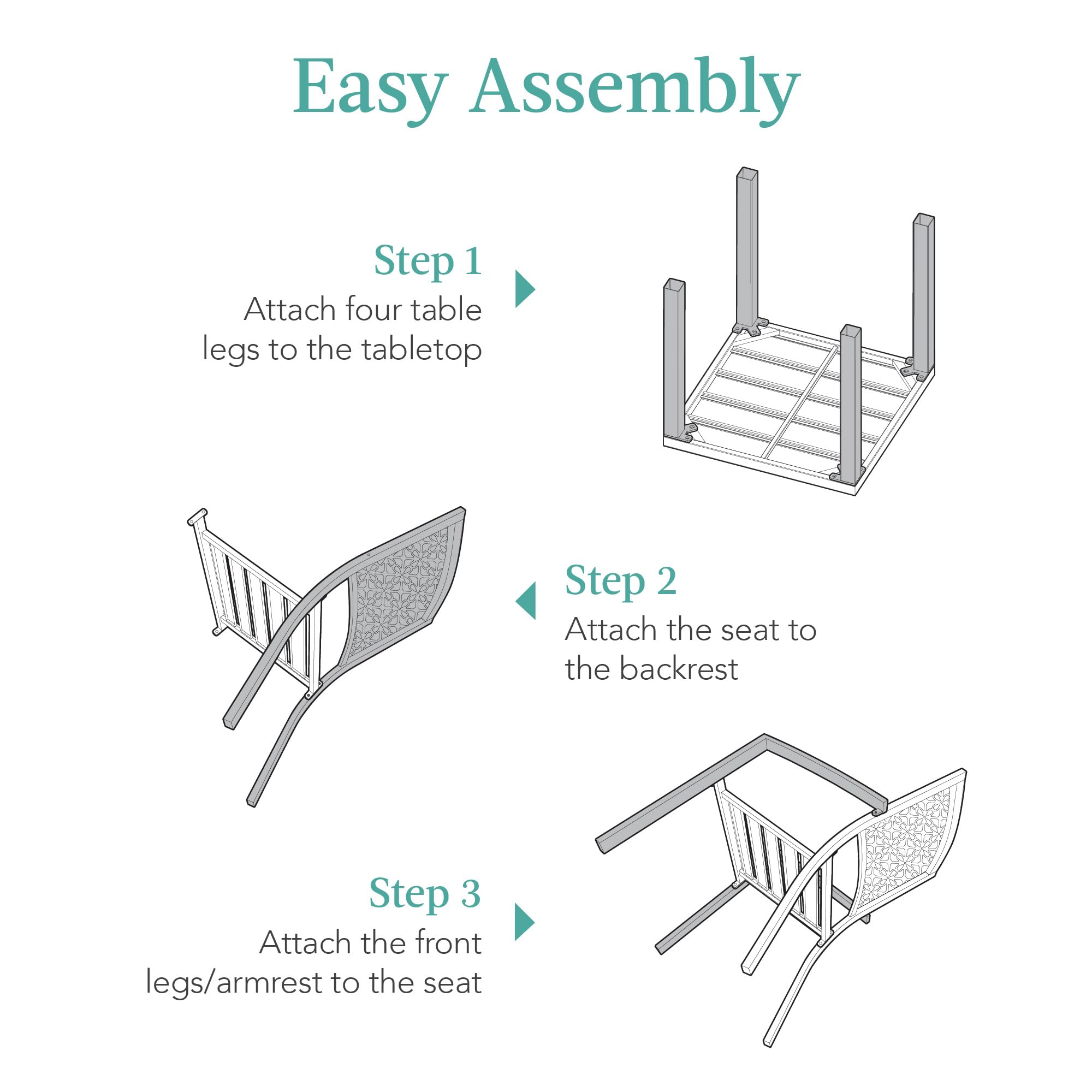 Easy Assembly

Step 1
Attach four table legs to the tabletop

Step 2
Attach the seat to the backrest

Step 3
Attach the front legs/armrest to the seat