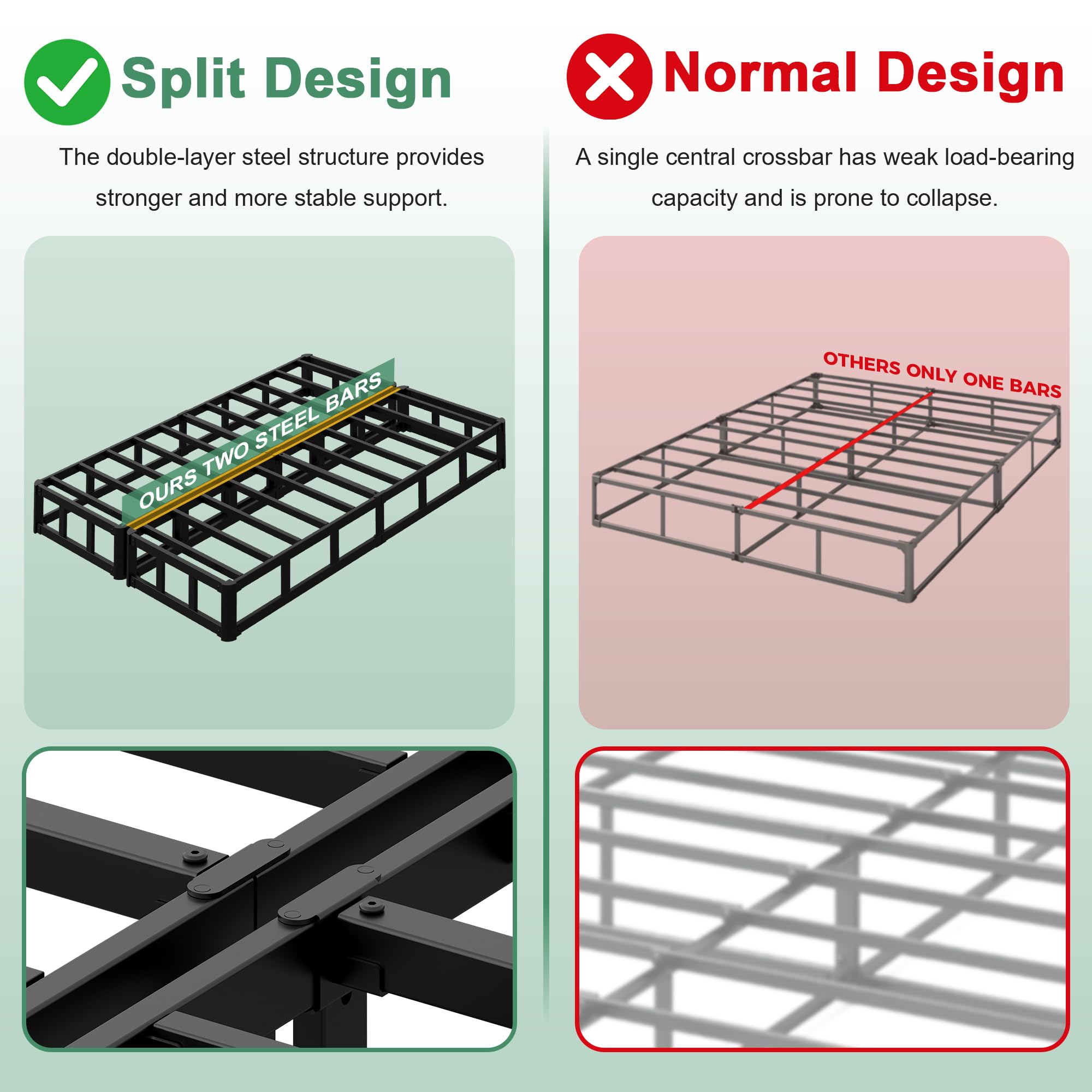 Split Design

The double-layer steel structure provides stronger and more stable support.

OURS TWO STEEL BARS

Normal Design

A single central crossbar has weak load-bearing capacity and is prone to collapse.

OTHERS ONLY ONE BARS