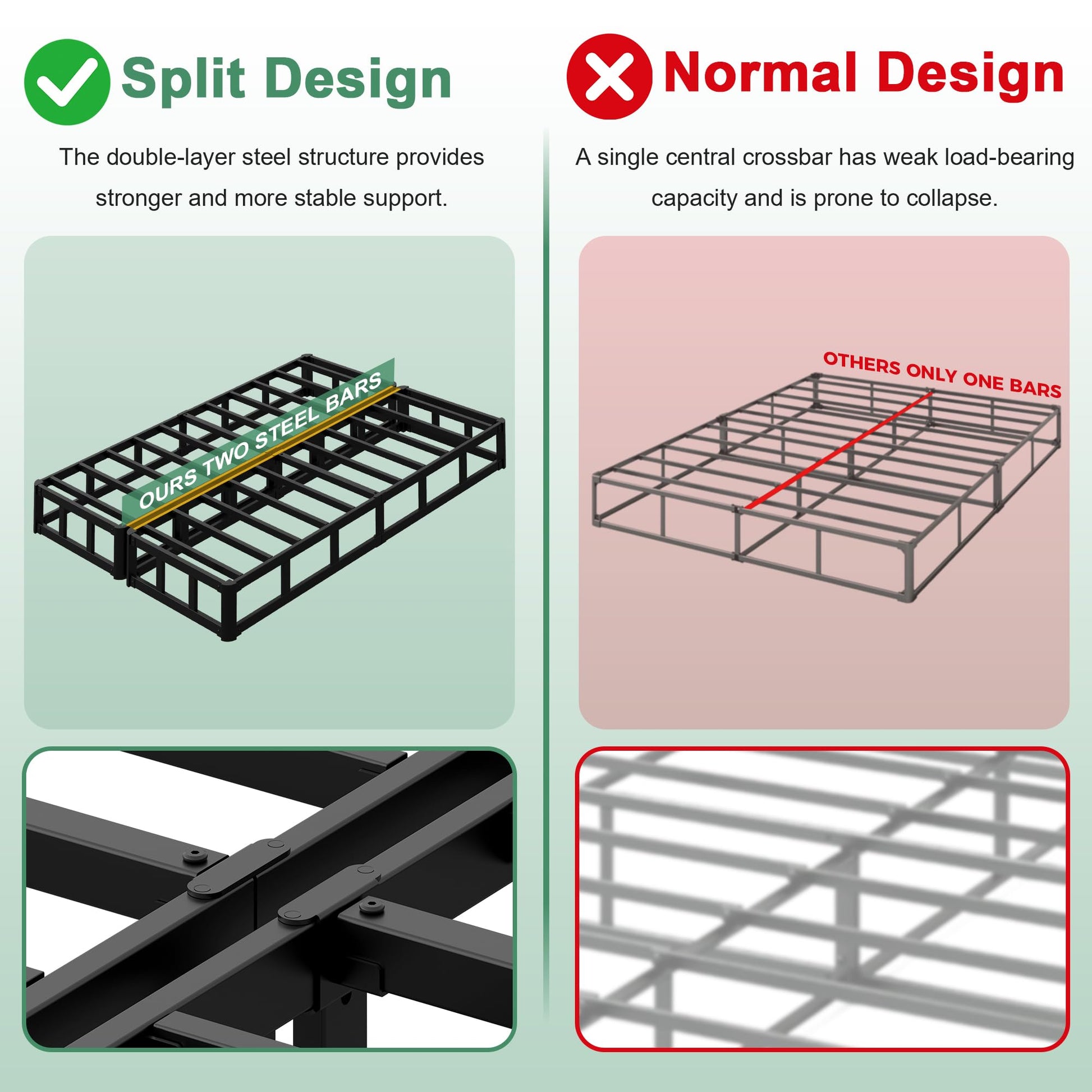 Split Design

The double-layer steel structure provides stronger and more stable support.

OURS TWO STEEL BARS

Normal Design

A single central crossbar has weak load-bearing capacity and is prone to collapse.

OTHERS ONLY ONE BARS