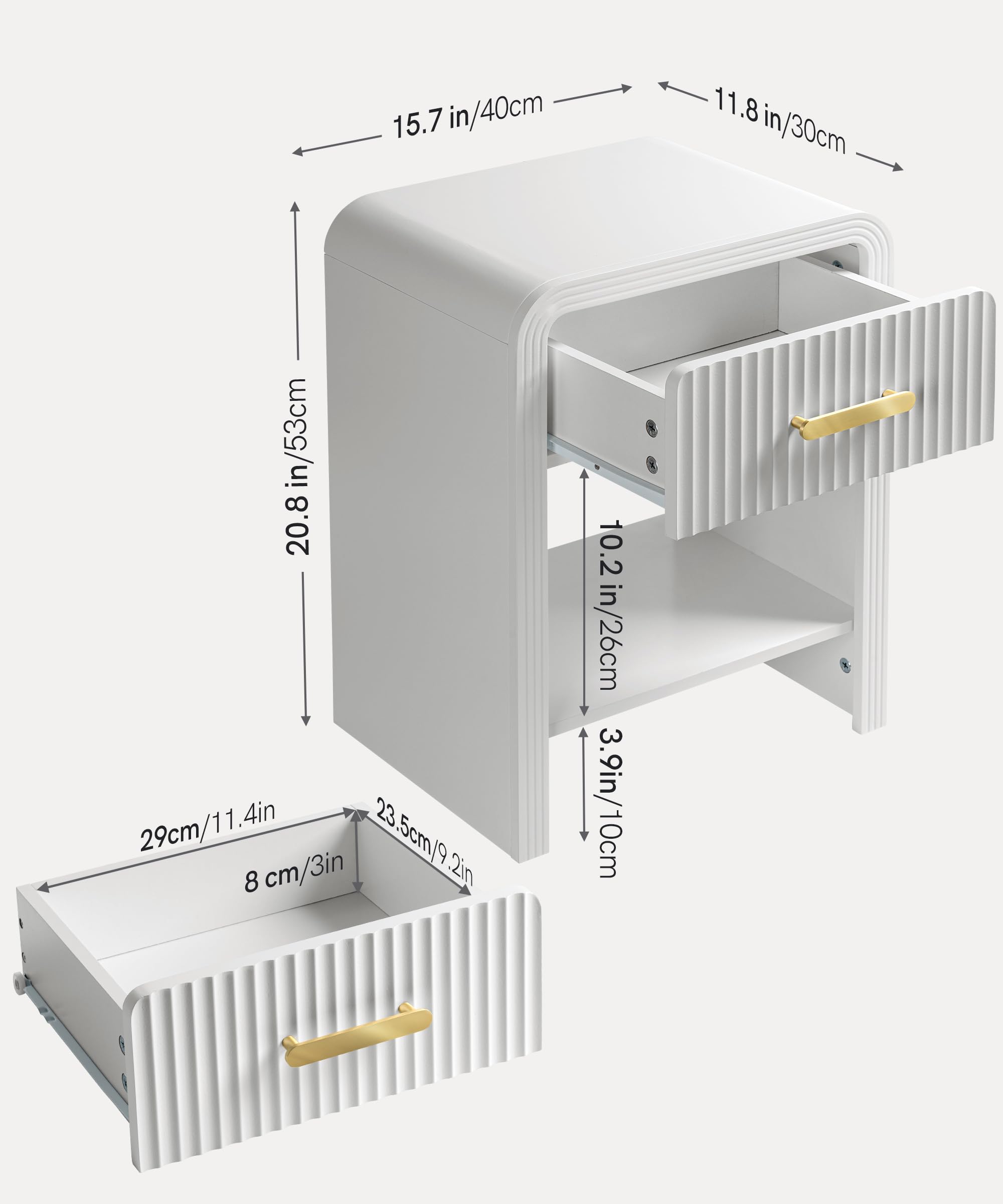 15.7 in/40cm

11.8 in/30cm

20.8 in/53cm

10.2 in/26cm

3.9in/10cm

29cm/11.4in

23.5cm/9.2in

8 cm/3in