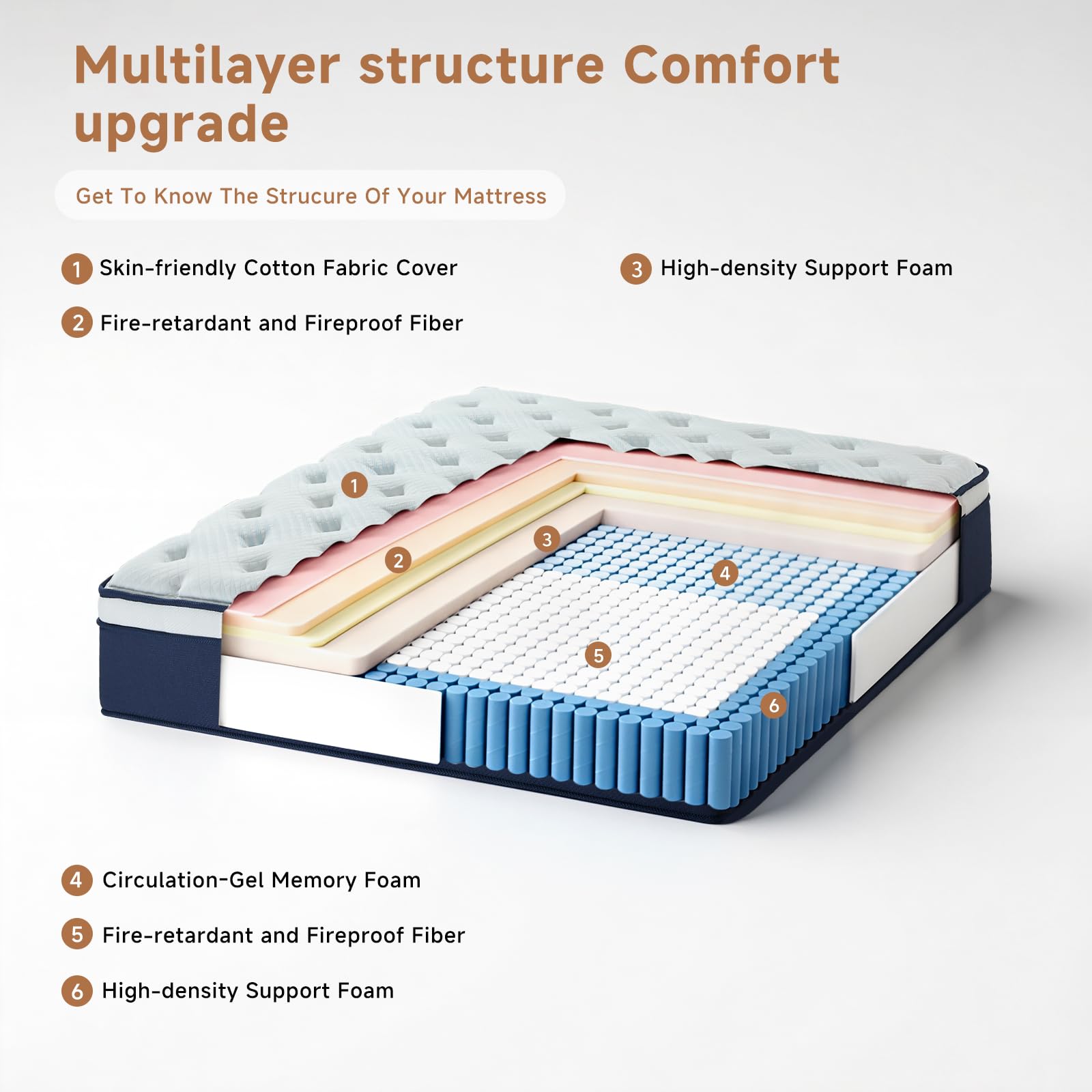 Multilayer structure Comfort upgrade

Get To Know The Strucure Of Your Mattress

1 Skin-friendly Cotton Fabric Cover

2 Fire-retardant and Fireproof Fiber

3 High-density Support Foam

1
2
3
4
5
6

4 Circulation-Gel Memory Foam

5 Fire-retardant and Fireproof Fiber

6 High-density Support Foam