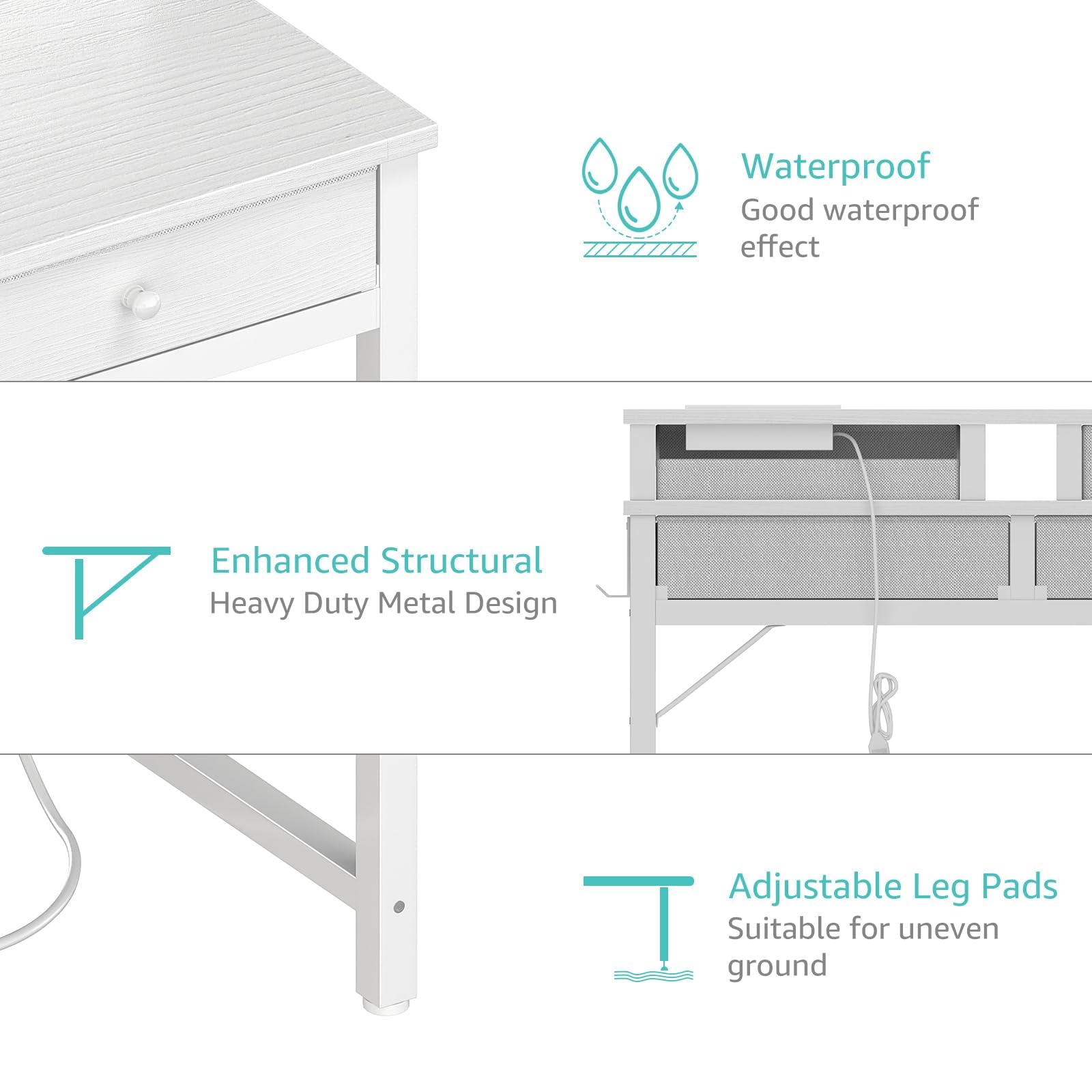 Waterproof
Good waterproof effect

Enhanced Structural
Heavy Duty Metal Design

Adjustable Leg Pads
Suitable for uneven ground