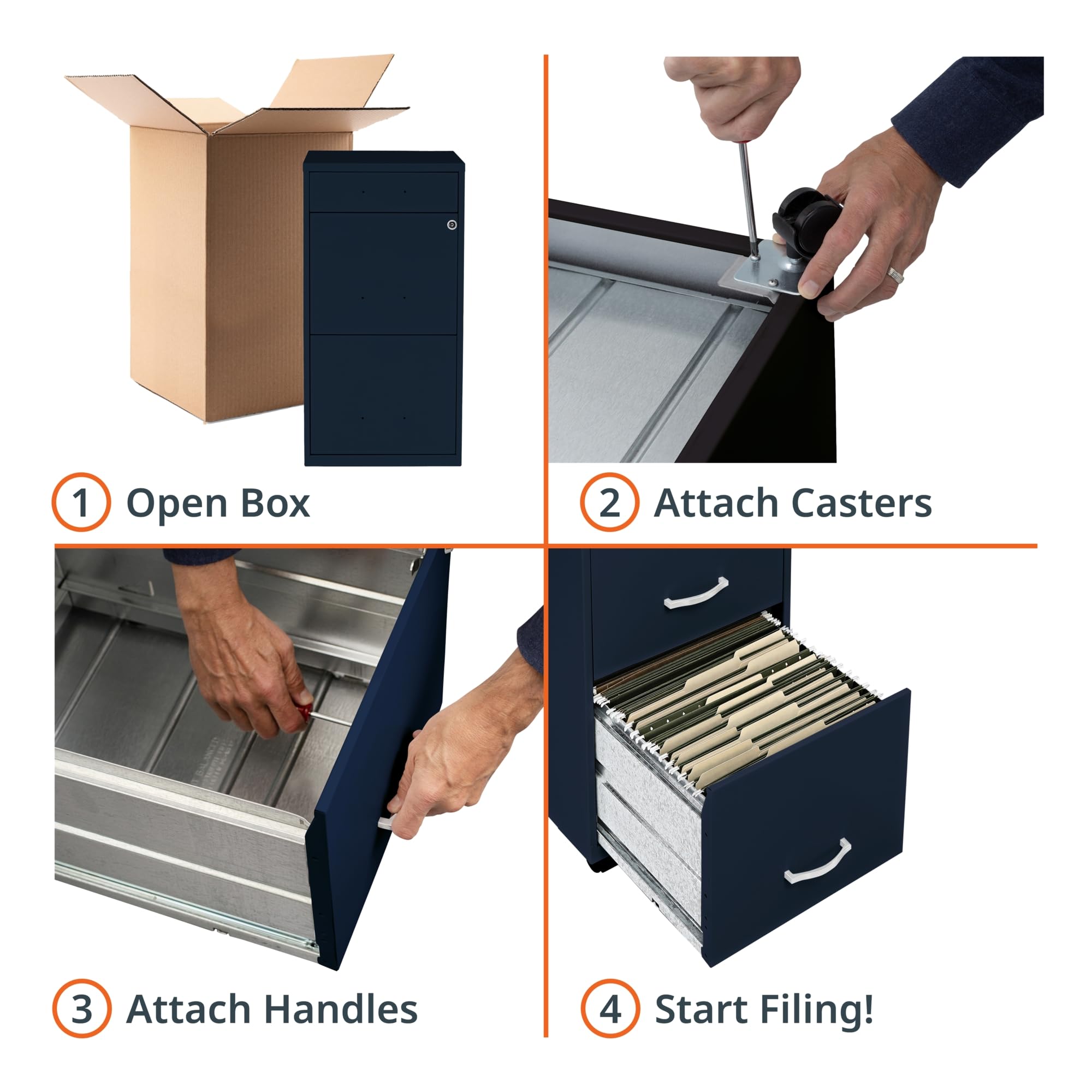 1 Open Box

2 Attach Casters

3 Attach Handles

4 Start Filing!