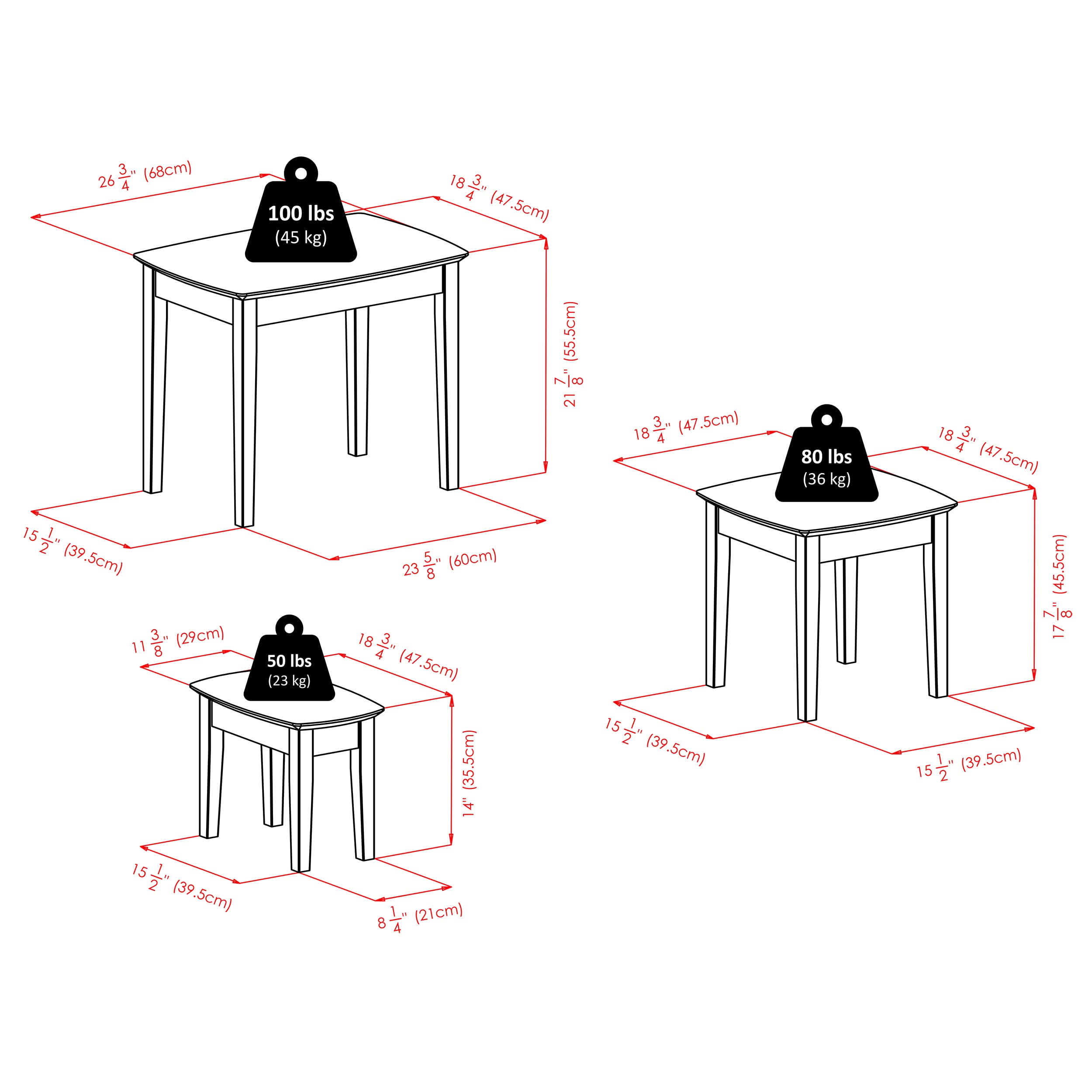 $26\frac{3}{4}$" (68cm)

100 lbs
(45 kg)

$18\frac{3}{4}$" (47.5cm)

$21\frac{7}{8}$" (55.5cm)

$15\frac{1}{2}$" (39.5cm)

$23\frac{5}{8}$" (60cm)

$18\frac{3}{4}$" (47.5cm)

80 lbs
(36 kg)

$18\frac{3}{4}$" (47.5cm)

$17\frac{7}{8}$" (45.5cm)

$15\frac{1}{2}$" (39.5cm)

$15\frac{1}{2}$" (39.5cm)

$11\frac{3}{8}$" (29cm)

50 lbs
(23 kg)

$18\frac{3}{4}$" (47.5cm)

14" (35.5cm)

$15\frac{1}{2}$" (39.5cm)

$8\frac{1}{4}$" (21cm)